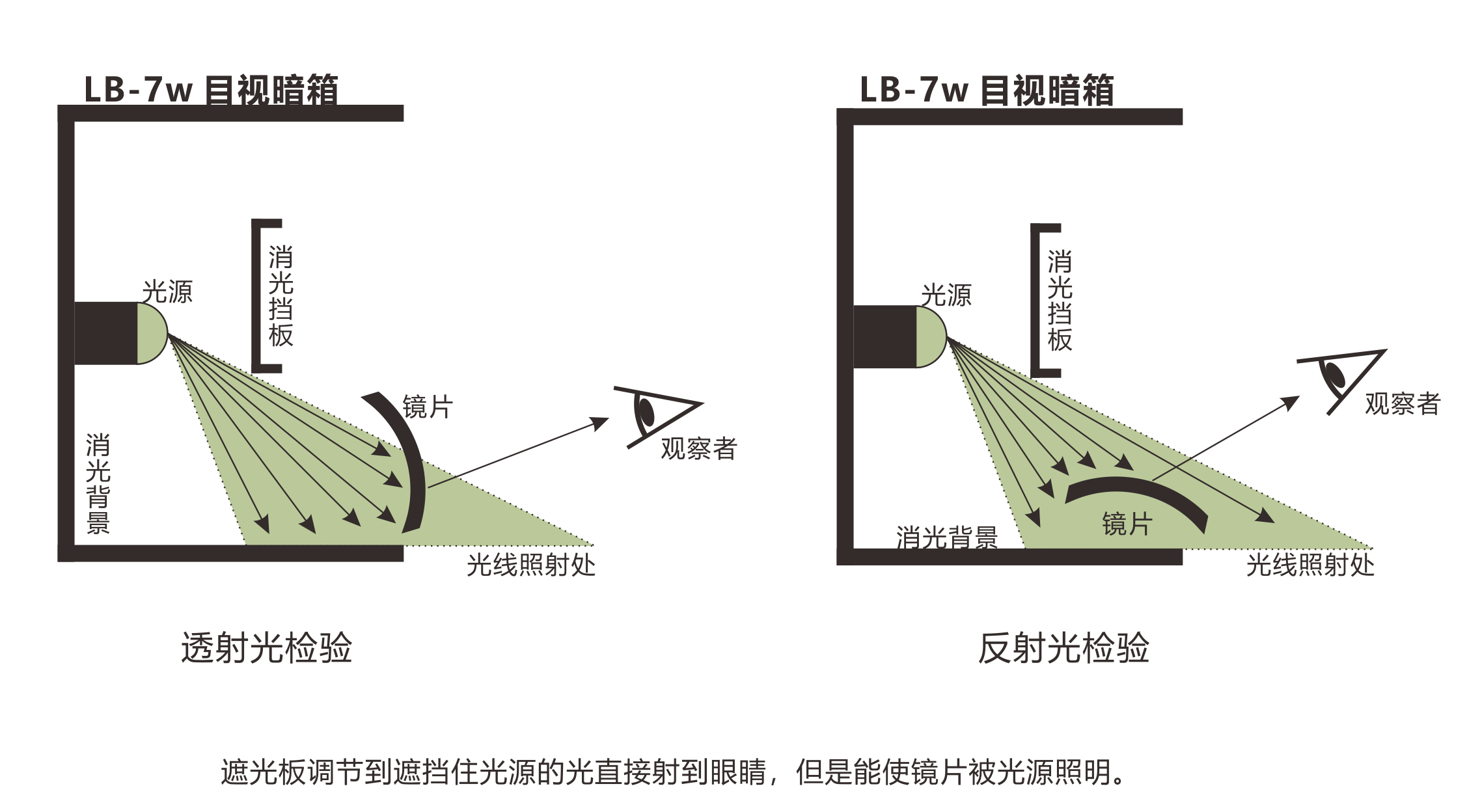 LB-7w 目视暗箱

消光挡板

光源

镜片

观察者

消光背景

光线照射处

透射光检验

LB-7w 目视暗箱

消光挡板

光源

观察者

消光背景

镜片

光线照射处

反射光检验

遮光板调节到遮挡住光源的光直接射到眼睛，但是能使镜片被光源照明。