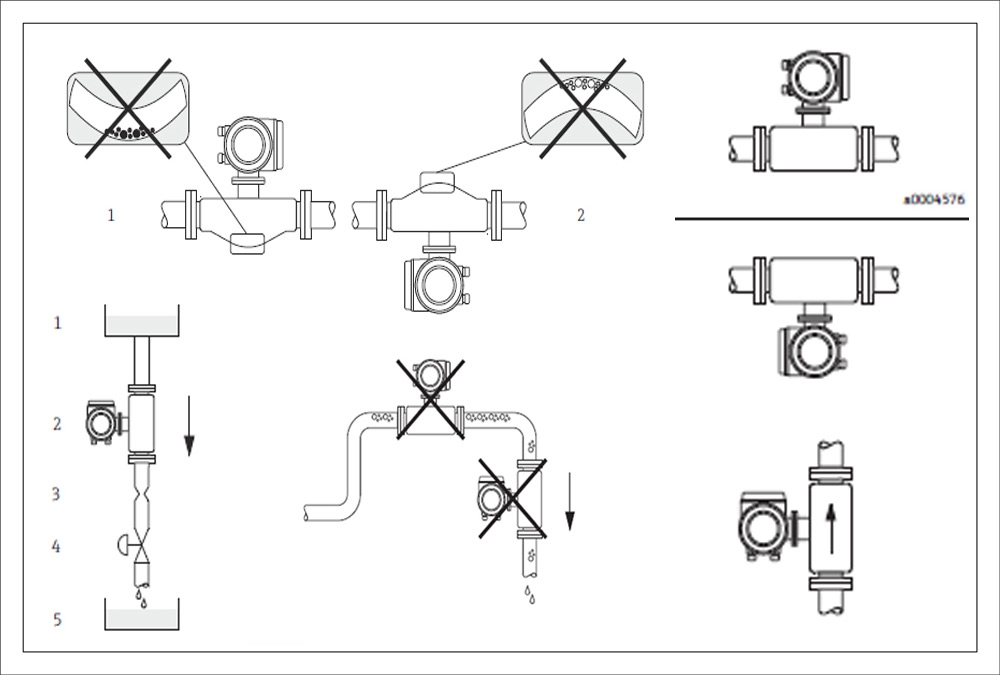 1

2

a0004576

1

2

3

4

5