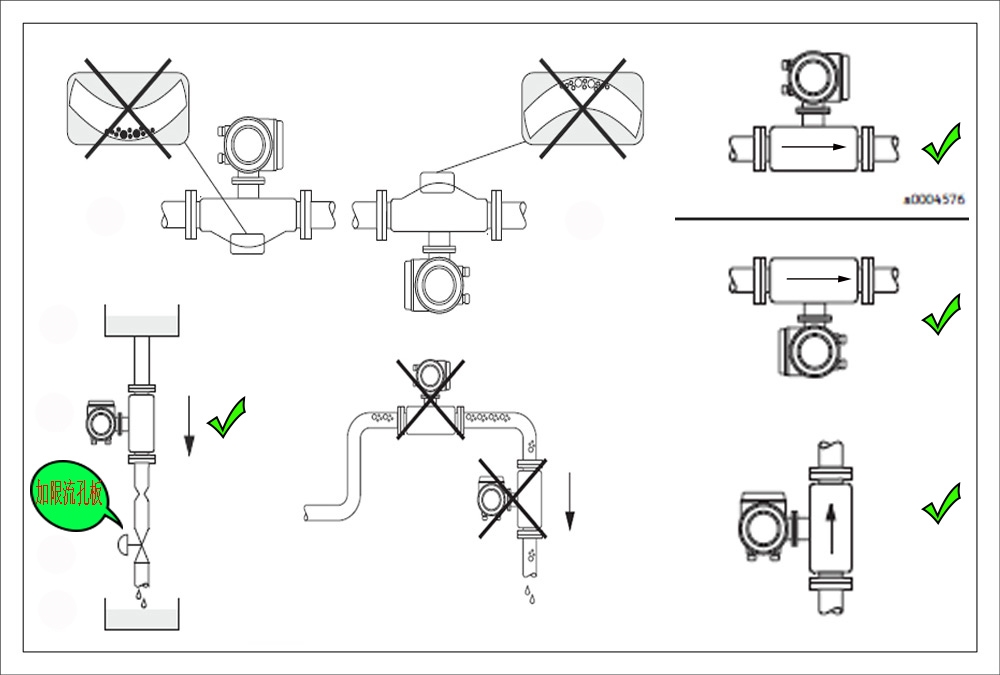 a0004576

加限流孔板