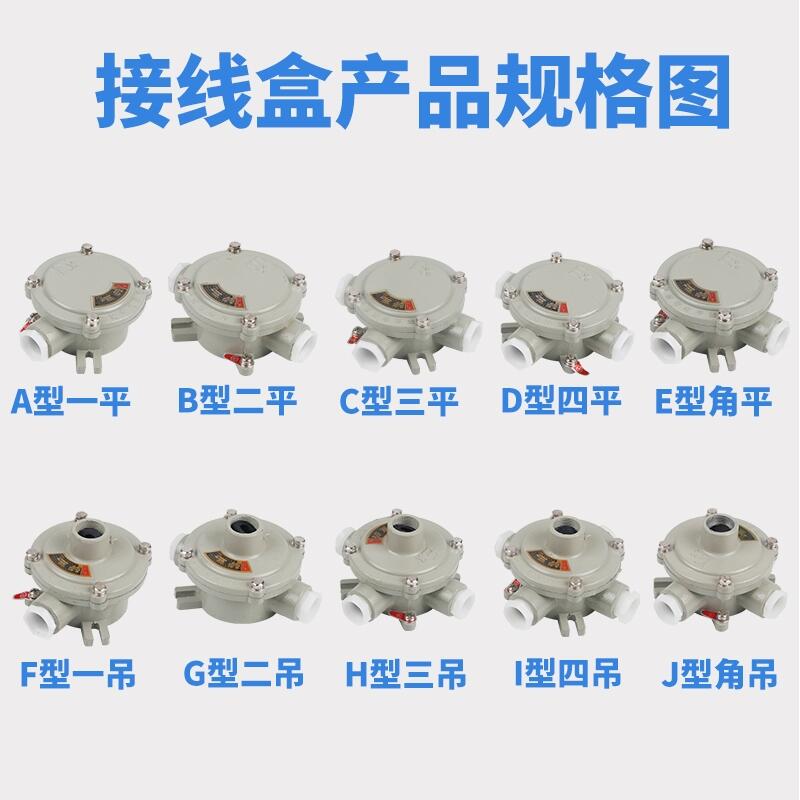 接线盒产品规格图

A型一平
B型二平
C型三平
D型四平
E型角平

F型一吊
G型二吊
H型三吊
I型四吊
J型角吊