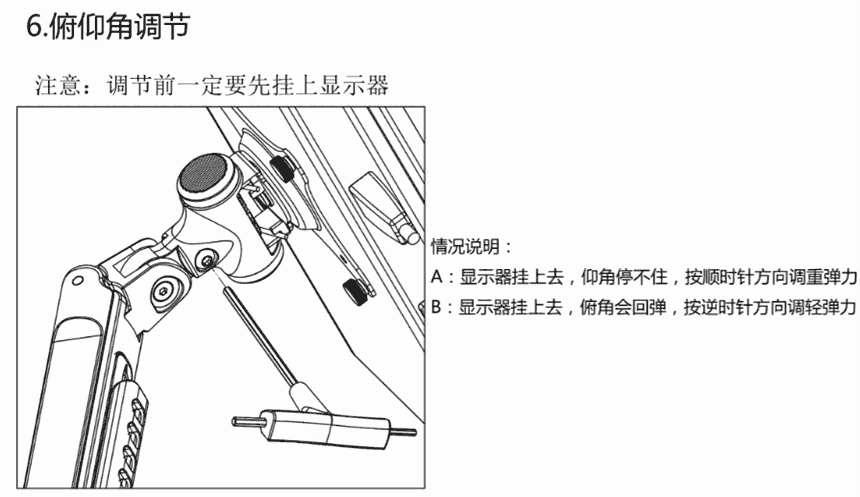 6.俯仰角调节

注意：调节前一定要先挂上显示器

情况说明：
A：显示器挂上去，仰角停不住，按顺时针方向调重弹力
B：显示器挂上去，俯角会回弹，按逆时针方向调轻弹力