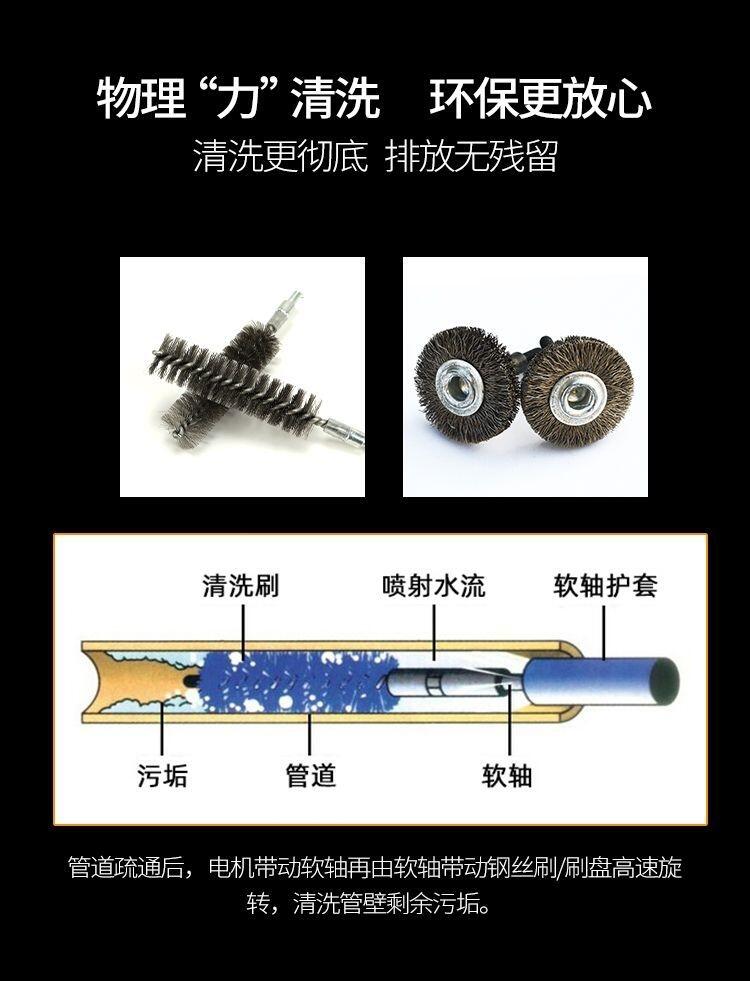 物理“力”清洗　环保更放心

清洗更彻底 排放无残留

清洗刷
喷射水流
软轴护套
污垢
管道
软轴

管道疏通后，电机带动软轴再由软轴带动钢丝刷/刷盘高速旋转，清洗管壁剩余污垢。