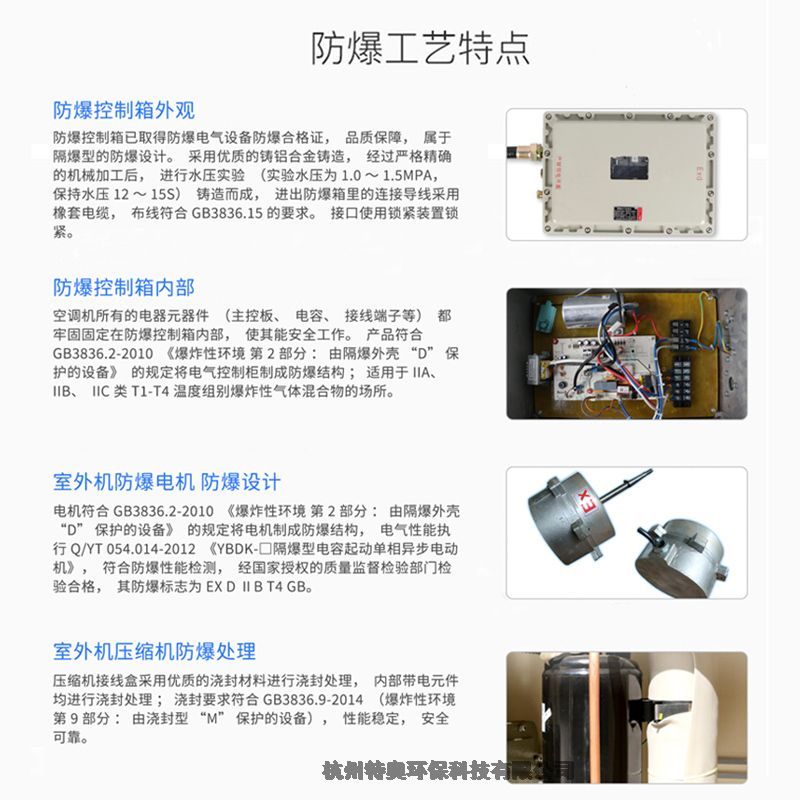 防爆工艺特点

防爆控制箱外观

防爆控制箱已取得防爆电气设备防爆合格证， 品质保障， 属于隔爆型的防爆设计。 采用优质的铸铝合金铸造， 经过严格精确的机械加工后， 进行水压实验 （实验水压为 1.0 ～ 1.5MPA，保持水压 12 ～ 15S） 铸造而成， 进出防爆箱里的连接导线采用橡套电缆， 布线符合 GB3836.15 的要求。 接口使用锁紧装置锁紧。

防爆控制箱内部

空调机所有的电器元器件 （主控板、 电容、 接线端子等） 都牢固固定在防爆控制箱内部， 使其能安全工作。 产品符合 GB3836.2-2010 《爆炸性环境 第 2 部分： 由隔爆外壳 “D” 保护的设备》 的规定将电气控制柜制成防爆结构； 适用于 IIA、IIB、 IIC 类 T1-T4 温度组别爆炸性气体混合物的场所。

室外机防爆电机 防爆设计

电机符合 GB3836.2-2010 《爆炸性环境 第 2 部分： 由隔爆外壳 “D” 保护的设备》 的规定将电机制成防爆结构， 电气性能执行 Q/YT 054.014-2012 《YBDK-□隔爆型电容起动单相异步电动机》， 符合防爆性能检测， 经国家授权的质量监督检验部门检验合格， 其防爆标志为 EX D Ⅱ B T4 GB。

EX

室外机压缩机防爆处理

压缩机接线盒采用优质的浇封材料进行浇封处理， 内部带电元件均进行浇封处理； 浇封要求符合 GB3836.9-2014 （爆炸性环境 第 9 部分： 由浇封型 “M” 保护的设备）， 性能稳定， 安全可靠。

杭州特奥环保科技有限公司