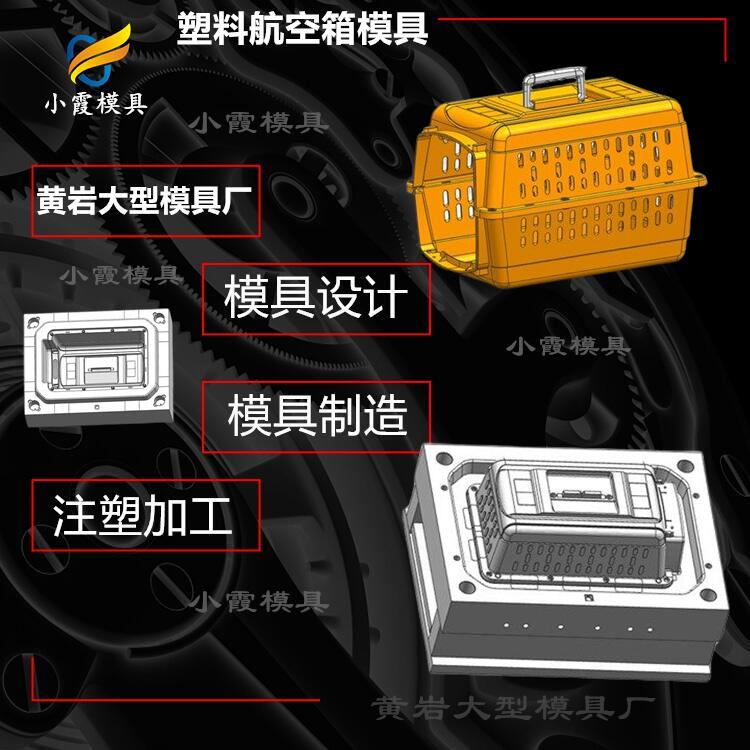 塑料航空箱模具

小霞模具

小霞模具

黄岩大型模具厂

小霞模具

模具设计

小霞模具

模具制造

注塑加工

小霞模具

黄岩大型模具厂