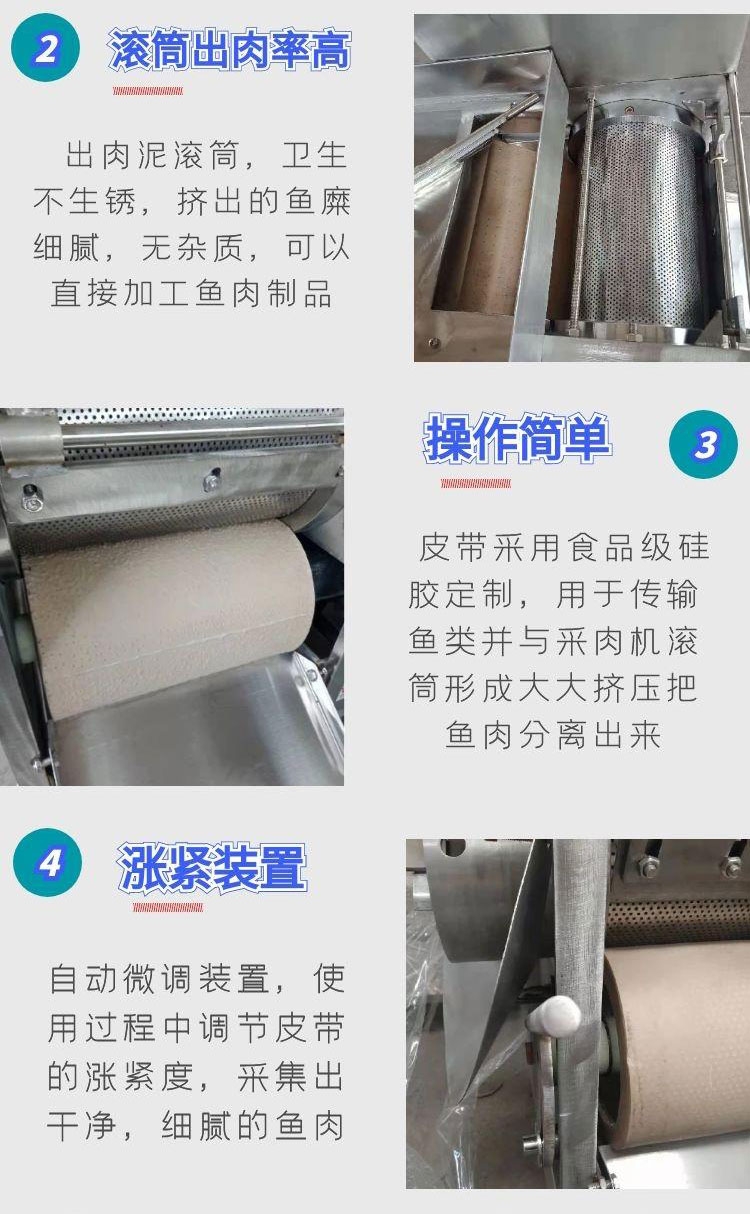 2

滚筒出肉率高

出肉泥滚筒，卫生不生锈，挤出的鱼糜细腻，无杂质，可以直接加工鱼肉制品

操作简单

3

皮带采用食品级硅胶定制，用于传输鱼类并与采肉机滚筒形成大大挤压把鱼肉分离出来

4

涨紧装置

自动微调装置，使用过程中调节皮带的涨紧度，采集出干净，细腻的鱼肉