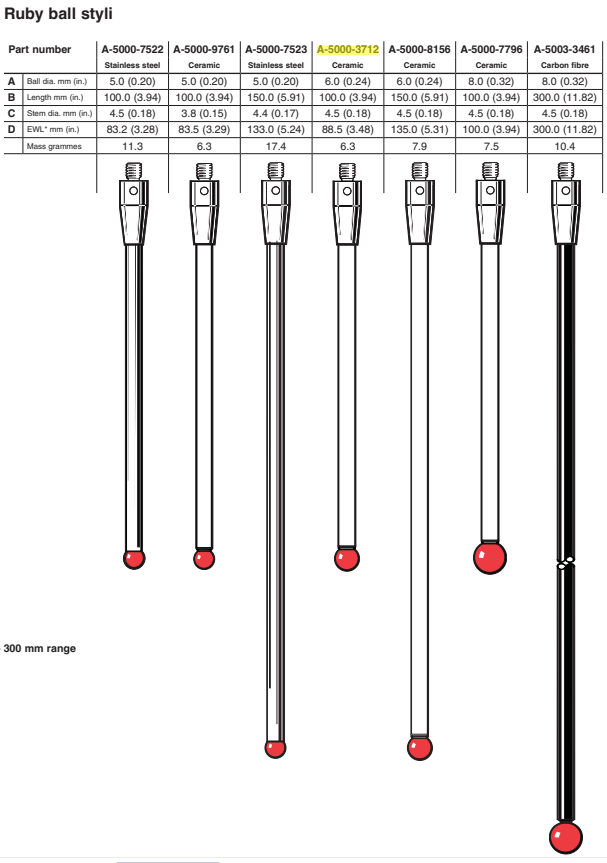 Ruby ball styli

| Part number | | A-5000-7522 Stainless steel | A-5000-9761 Ceramic | A-5000-7523 Stainless steel | A-5000-3712 Ceramic | A-5000-8156 Ceramic | A-5000-7796 Ceramic | A-5003-3461 Carbon fibre |
|---|---|---|---|---|---|---|---|---|
| A | Ball dia. mm (in.) | 5.0 (0.20) | 5.0 (0.20) | 5.0 (0.20) | 6.0 (0.24) | 6.0 (0.24) | 8.0 (0.32) | 8.0 (0.32) |
| B | Length mm (in.) | 100.0 (3.94) | 100.0 (3.94) | 150.0 (5.91) | 100.0 (3.94) | 150.0 (5.91) | 100.0 (3.94) | 300.0 (11.82) |
| C | Stem dia. mm (in.) | 4.5 (0.18) | 3.8 (0.15) | 4.4 (0.17) | 4.5 (0.18) | 4.5 (0.18) | 4.5 (0.18) | 4.5 (0.18) |
| D | EWL* mm (in.) | 83.2 (3.28) | 83.5 (3.29) | 133.0 (5.24) | 88.5 (3.48) | 135.0 (5.31) | 100.0 (3.94) | 300.0 (11.82) |
| | Mass grammes | 11.3 | 6.3 | 17.4 | 6.3 | 7.9 | 7.5 | 10.4 |

300 mm range