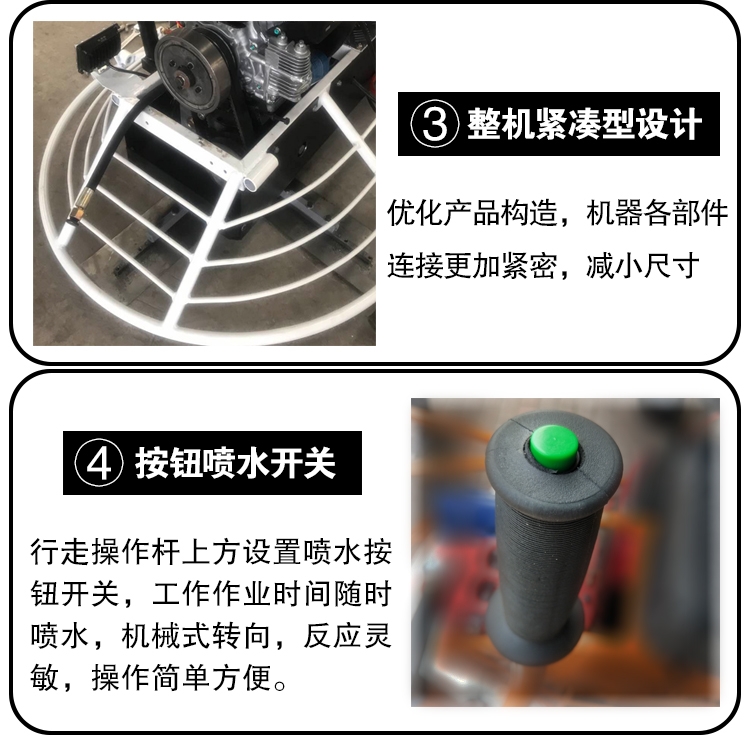 ③ 整机紧凑型设计

优化产品构造，机器各部件连接更加紧密，减小尺寸

④ 按钮喷水开关

行走操作杆上方设置喷水按钮开关，工作作业时间随时喷水，机械式转向，反应灵敏，操作简单方便。