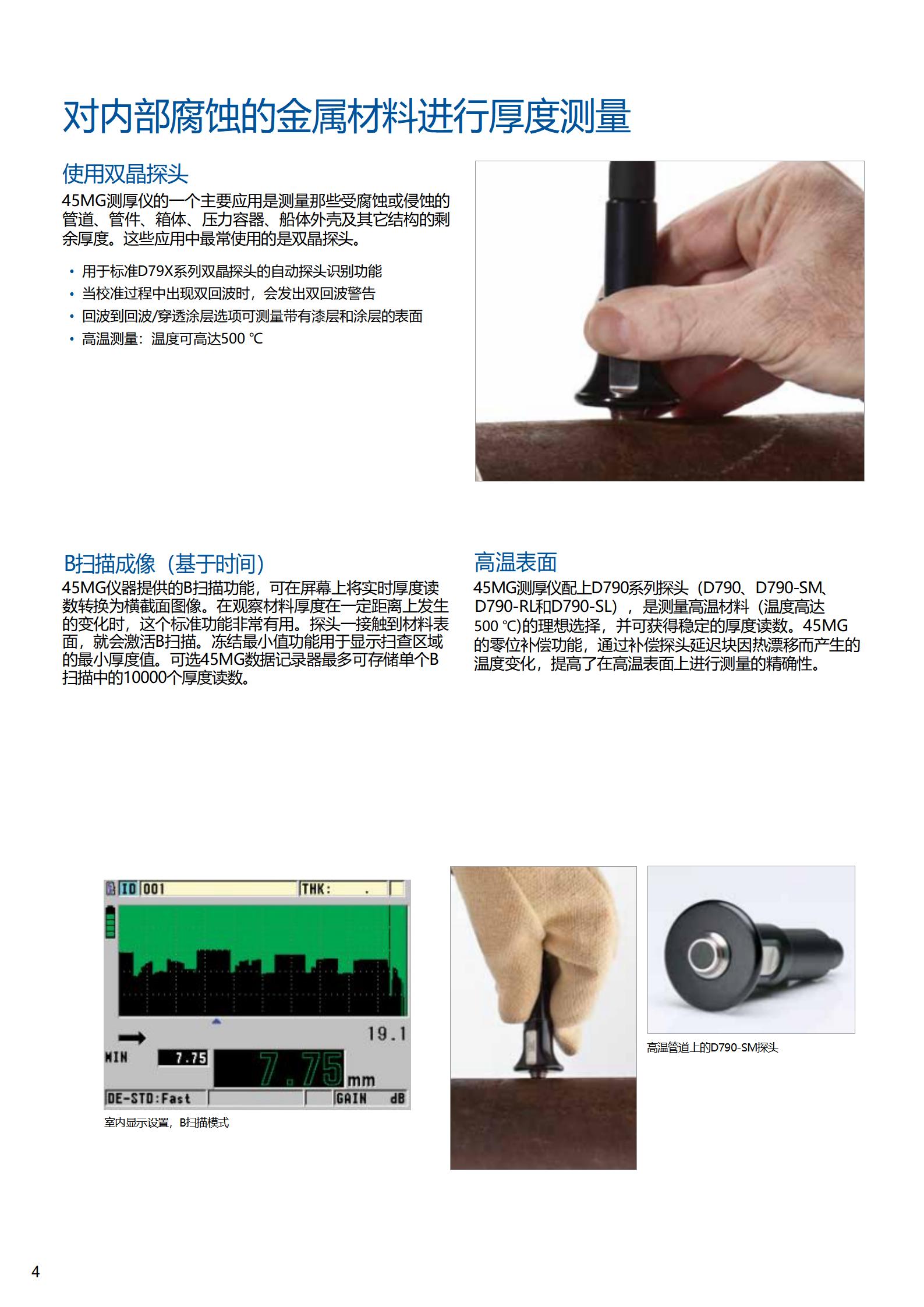 对内部腐蚀的金属材料进行厚度测量

使用双晶探头

45MG测厚仪的一个主要应用是测量那些受腐蚀或侵蚀的管道、管件、箱体、压力容器、船体外壳及其它结构的剩余厚度。这些应用中最常使用的是双晶探头。

• 用于标准D79X系列双晶探头的自动探头识别功能
• 当校准过程中出现双回波时，会发出双回波警告
• 回波到回波/穿透涂层选项可测量带有漆层和涂层的表面
• 高温测量：温度可高达500 ℃

B扫描成像（基于时间）

45MG仪器提供的B扫描功能，可在屏幕上将实时厚度读数转换为横截面图像。在观察材料厚度在一定距离上发生的变化时，这个标准功能非常有用。探头一接触到材料表面，就会激活B扫描。冻结最小值功能用于显示扫查区域的最小厚度值。可选45MG数据记录器最多可存储单个B扫描中的10000个厚度读数。

高温表面

45MG测厚仪配上D790系列探头（D790、D790-SM、D790-RL和D790-SL），是测量高温材料（温度高达500 ℃)的理想选择，并可获得稳定的厚度读数。45MG的零位补偿功能，通过补偿探头延迟块因热漂移而产生的温度变化，提高了在高温表面上进行测量的精确性。

ID 001 THK: .

19.1

MIN 7.75 7.75 mm

DE-STD:Fast GAIN dB

室内显示设置，B扫描模式

高温管道上的D790-SM探头

4