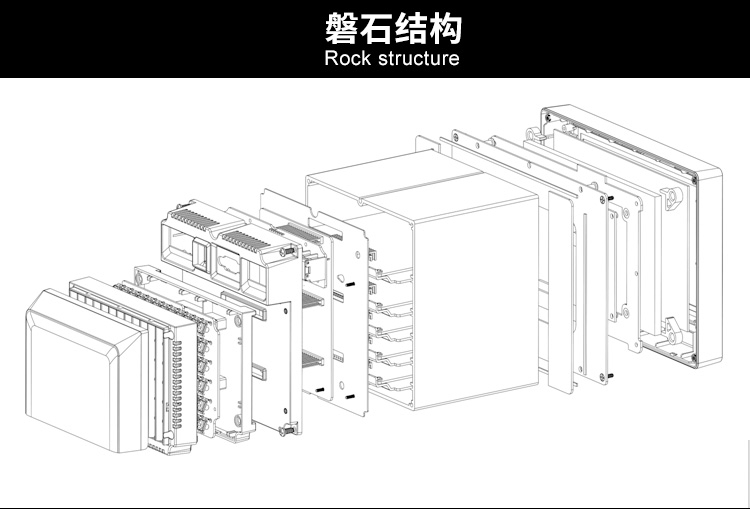 磐石结构
Rock structure