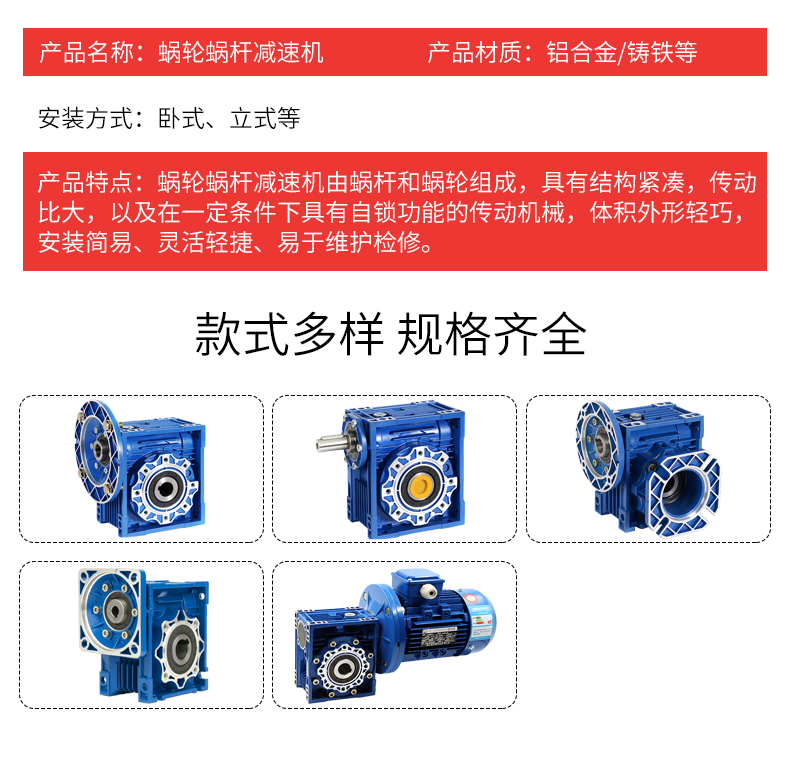 产品名称：蜗轮蜗杆减速机

产品材质：铝合金/铸铁等

安装方式：卧式、立式等

产品特点：蜗轮蜗杆减速机由蜗杆和蜗轮组成，具有结构紧凑，传动比大，以及在一定条件下具有自锁功能的传动机械，体积外形轻巧，安装简易、灵活轻捷、易于维护检修。

款式多样 规格齐全