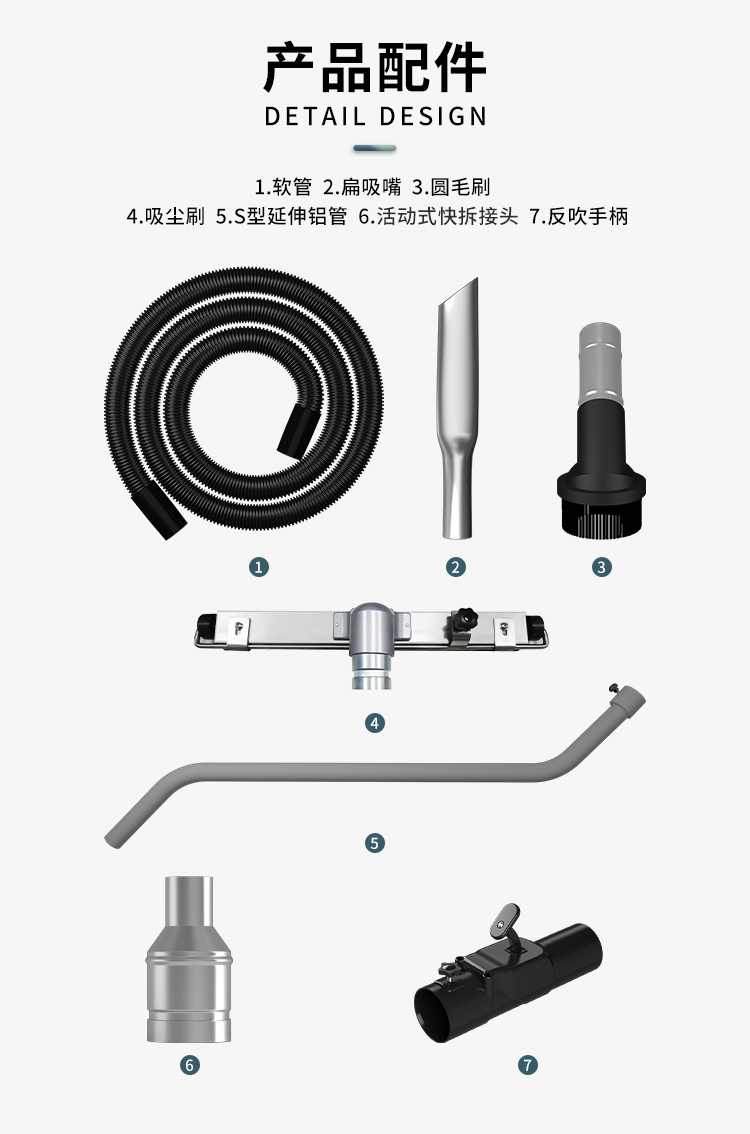 产品配件
DETAIL DESIGN

1.软管 2.扁吸嘴 3.圆毛刷
4.吸尘刷 5.S型延伸铝管 6.活动式快拆接头 7.反吹手柄

1
2
3
4
5
6
7