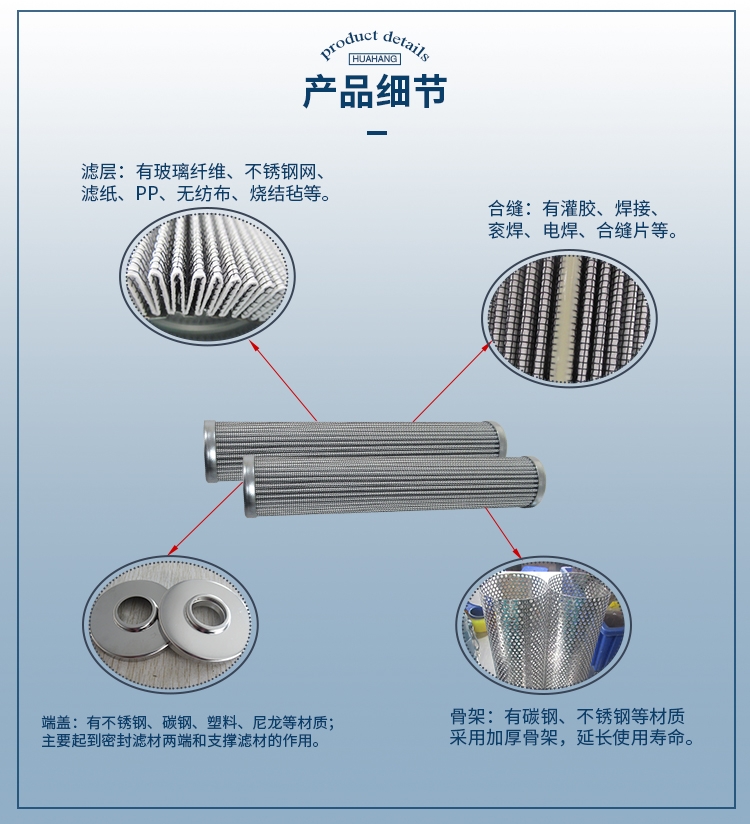 product details
HUAHANG
产品细节

滤层：有玻璃纤维、不锈钢网、滤纸、PP、无纺布、烧结毡等。

合缝：有灌胶、焊接、衮焊、电焊、合缝片等。

端盖：有不锈钢、碳钢、塑料、尼龙等材质；主要起到密封滤材两端和支撑滤材的作用。

骨架：有碳钢、不锈钢等材质采用加厚骨架，延长使用寿命。