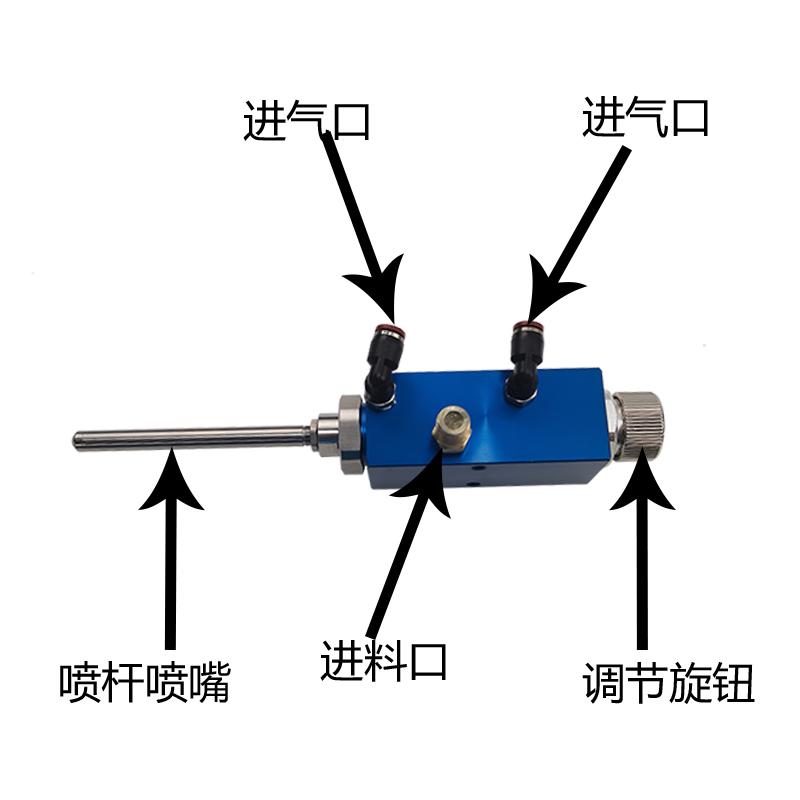 进气口

进气口

喷杆喷嘴

进料口

调节旋钮