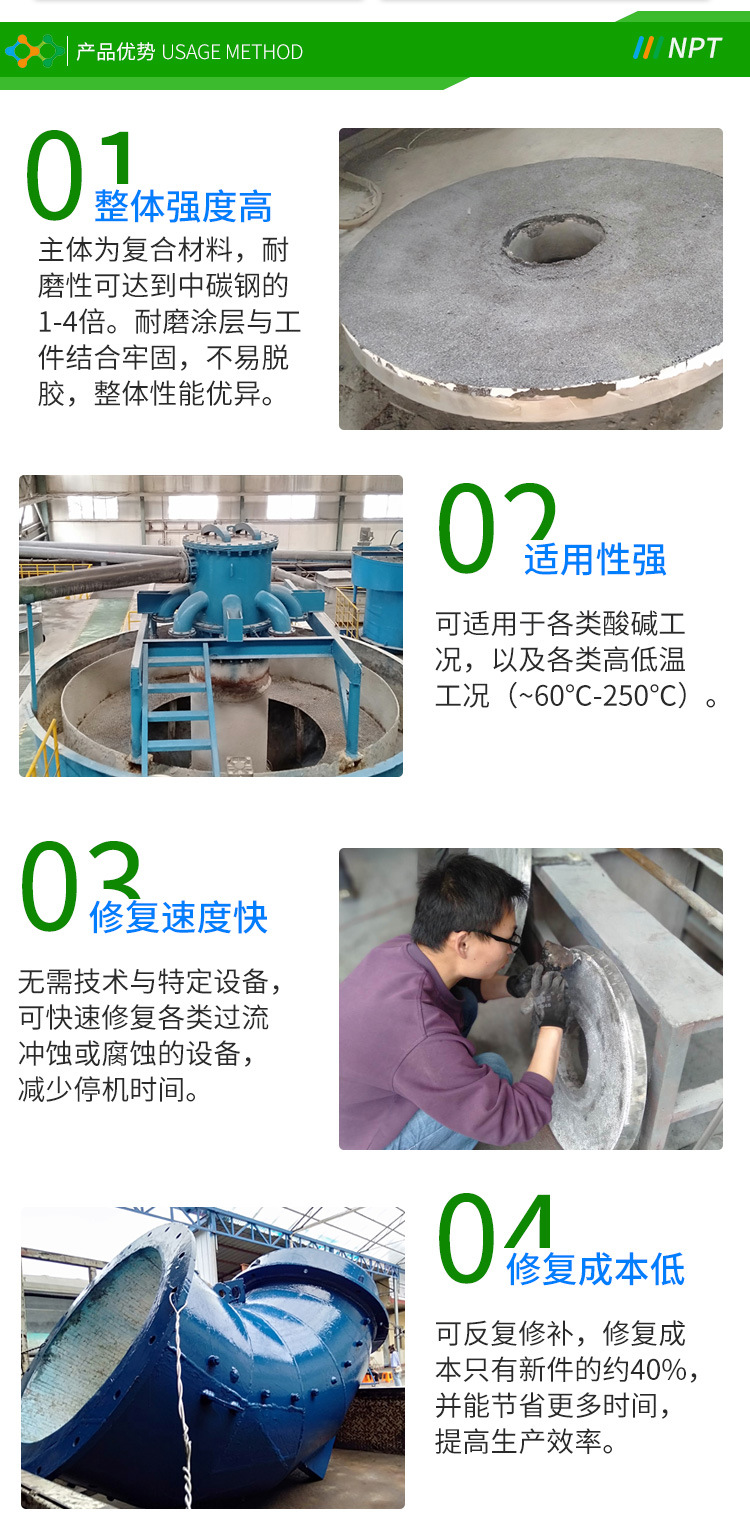 产品优势 USAGE METHOD

NPT

01
整体强度高
主体为复合材料，耐磨性可达到中碳钢的1-4倍。耐磨涂层与工件结合牢固，不易脱胶，整体性能优异。

02
适用性强
可适用于各类酸碱工况，以及各类高低温工况（~60℃-250℃）。

03
修复速度快
无需技术与特定设备，可快速修复各类过流冲蚀或腐蚀的设备，减少停机时间。

04
修复成本低
可反复修补，修复成本只有新件的约40%，并能节省更多时间，提高生产效率。