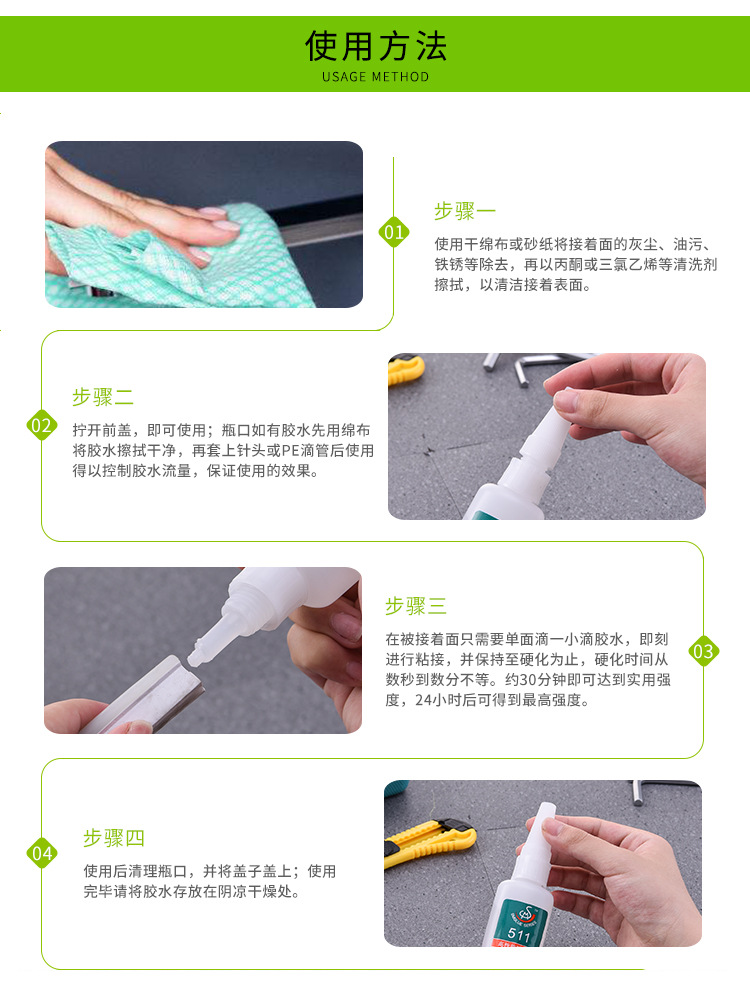 使用方法
USAGE METHOD

01
步骤一
使用干绵布或砂纸将接着面的灰尘、油污、铁锈等除去，再以丙酮或三氯乙烯等清洗剂擦拭，以清洁接着表面。

02
步骤二
拧开前盖，即可使用；瓶口如有胶水先用绵布将胶水擦拭干净，再套上针头或PE滴管后使用得以控制胶水流量，保证使用的效果。

03
步骤三
在被接着面只需要单面滴一小滴胶水，即刻进行粘接，并保持至硬化为止，硬化时间从数秒到数分不等。约30分钟即可达到实用强度，24小时后可得到最高强度。

04
步骤四
使用后清理瓶口，并将盖子盖上；使用完毕请将胶水存放在阴凉干燥处。

511