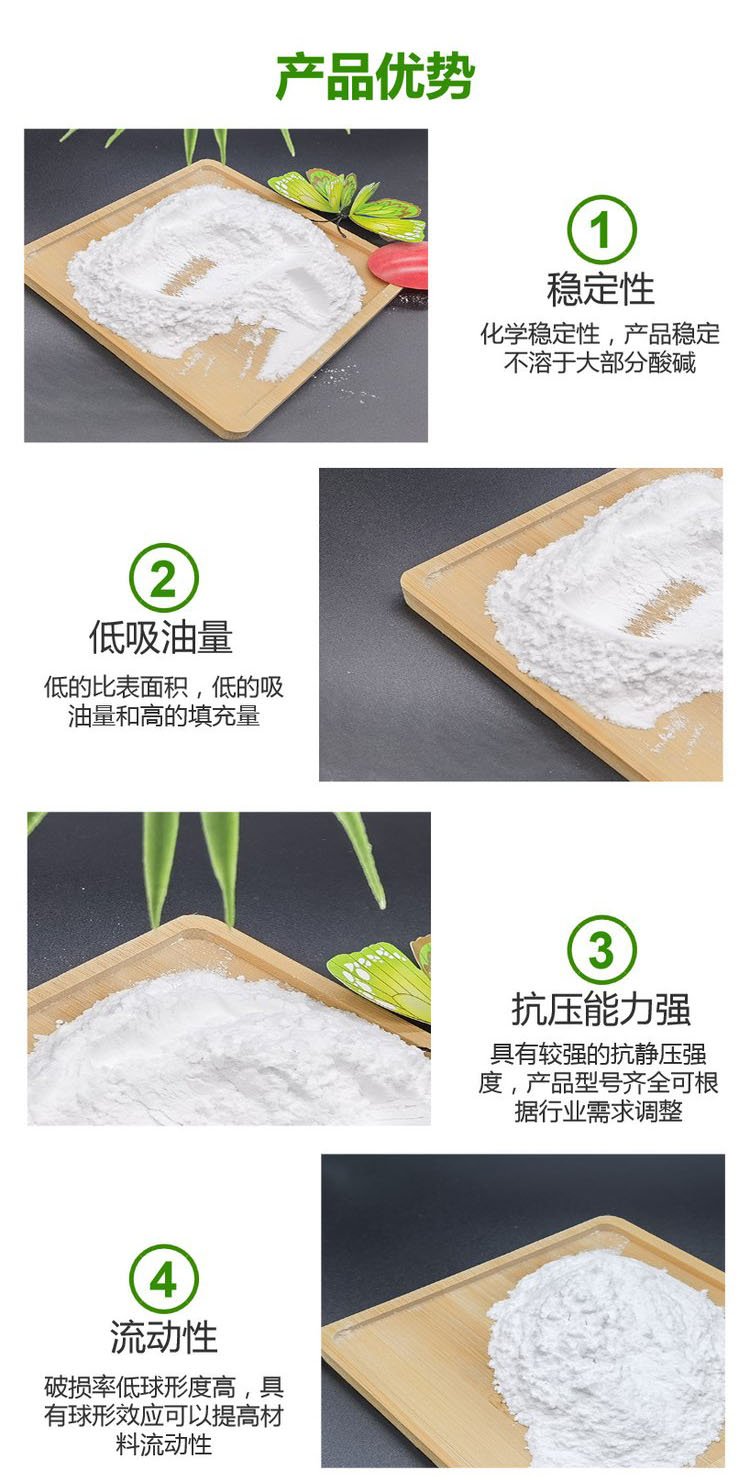 产品优势

1
稳定性
化学稳定性，产品稳定不溶于大部分酸碱

2
低吸油量
低的比表面积，低的吸油量和高的填充量

3
抗压能力强
具有较强的抗静压强度，产品型号齐全可根据行业需求调整

4
流动性
破损率低球形度高，具有球形效应可以提高材料流动性