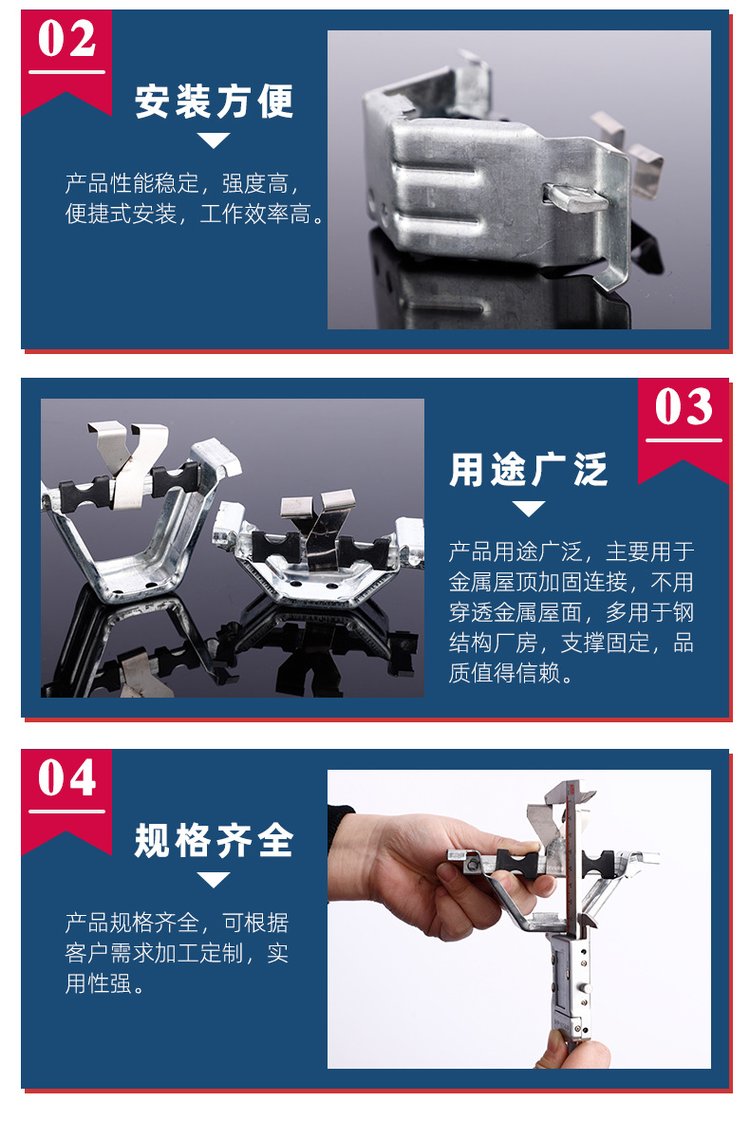 02

安装方便

产品性能稳定，强度高，便捷式安装，工作效率高。

03

用途广泛

产品用途广泛，主要用于金属屋顶加固连接，不用穿透金属屋面，多用于钢结构厂房，支撑固定，品质值得信赖。

04

规格齐全

产品规格齐全，可根据客户需求加工定制，实用性强。