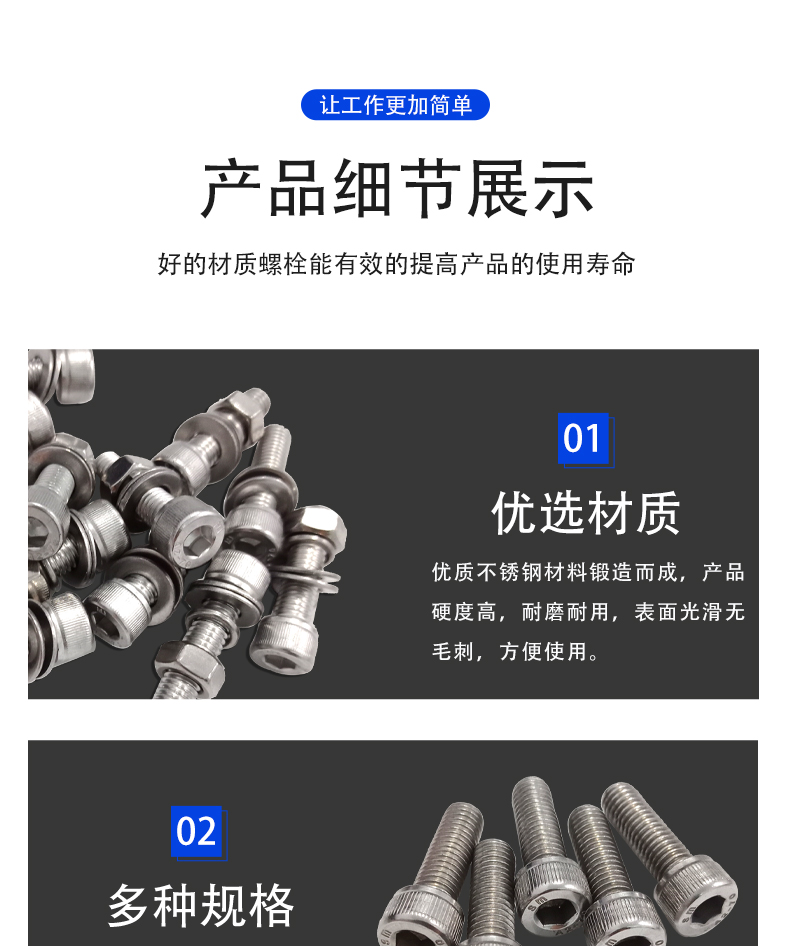 让工作更加简单

产品细节展示

好的材质螺栓能有效的提高产品的使用寿命

01

优选材质

优质不锈钢材料锻造而成，产品硬度高，耐磨耐用，表面光滑无毛刺，方便使用。

02

多种规格