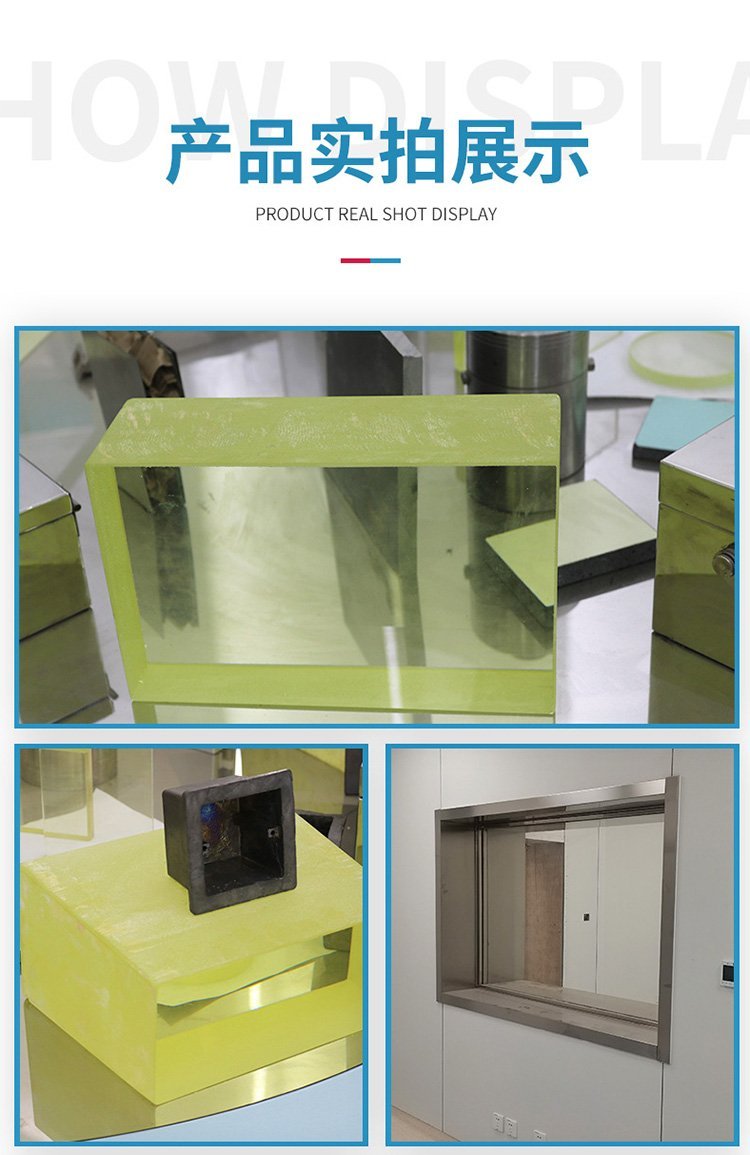 HOW DISPLA

产品实拍展示

PRODUCT REAL SHOT DISPLAY