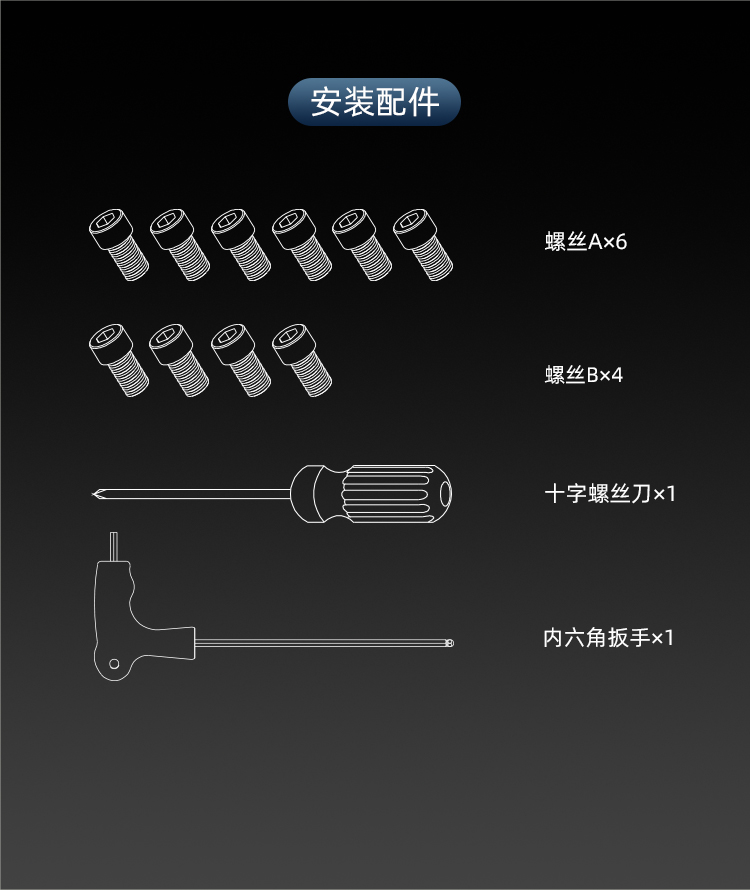 安装配件

螺丝A×6

螺丝B×4

十字螺丝刀×1

内六角扳手×1