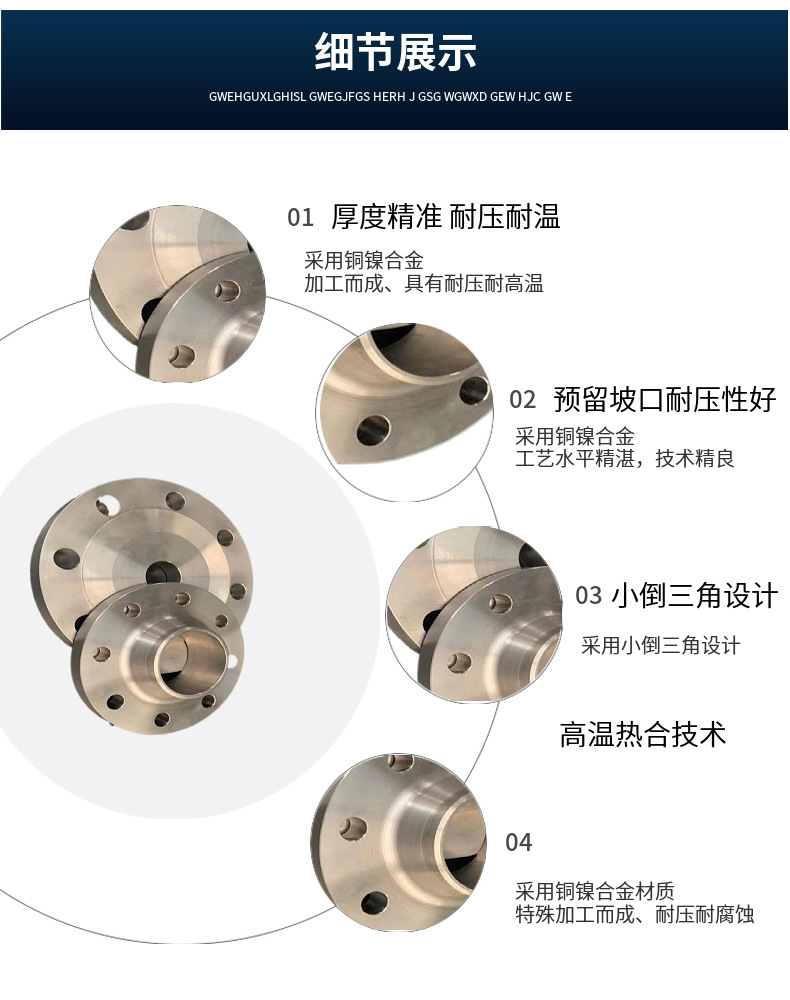 细节展示

GWEHGUXLGHISL GWEGJFGS HERH J GSG WGWXD GEW HJC GW E

01 厚度精准 耐压耐温

采用铜镍合金
加工而成、具有耐压耐高温

02 预留坡口耐压性好

采用铜镍合金
工艺水平精湛，技术精良

03 小倒三角设计

采用小倒三角设计

高温热合技术

04

采用铜镍合金材质
特殊加工而成、耐压耐腐蚀