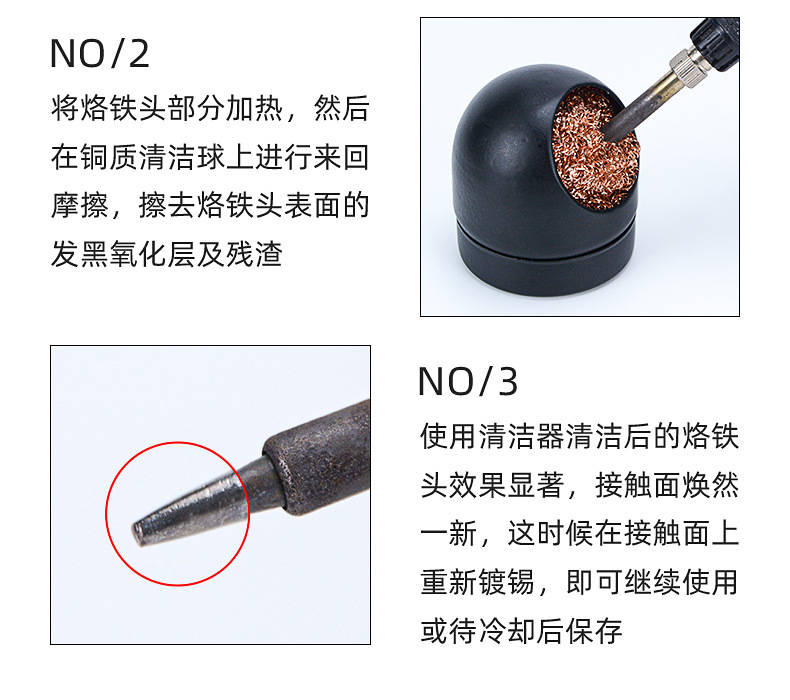 NO/2

将烙铁头部分加热，然后在铜质清洁球上进行来回摩擦，擦去烙铁头表面的发黑氧化层及残渣

NO/3

使用清洁器清洁后的烙铁头效果显著，接触面焕然一新，这时候在接触面上重新镀锡，即可继续使用或待冷却后保存