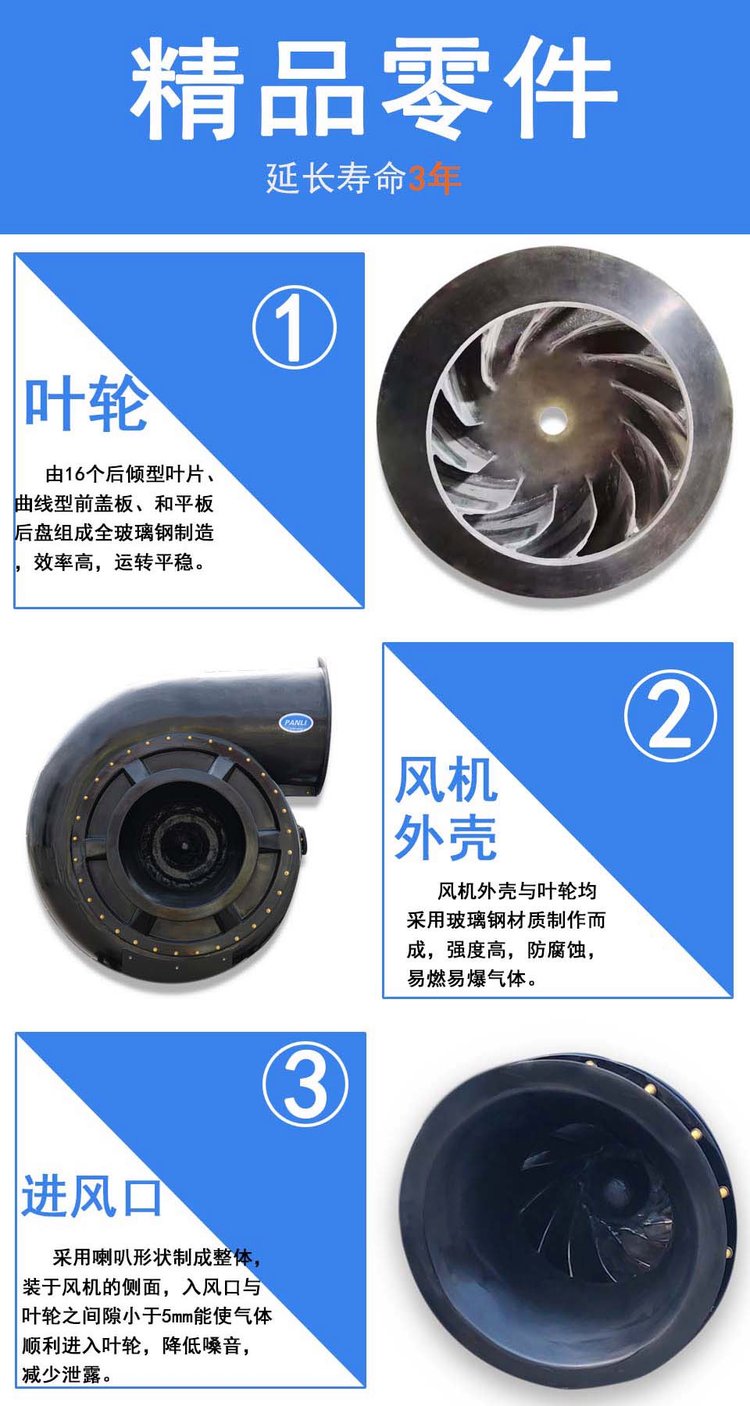 精品零件

延长寿命3年

①

叶轮

由16个后倾型叶片、曲线型前盖板、和平板后盘组成全玻璃钢制造，效率高，运转平稳。

PANLI

②

风机外壳

风机外壳与叶轮均采用玻璃钢材质制作而成，强度高，防腐蚀，易燃易爆气体。

③

进风口

采用喇叭形状制成整体，装于风机的侧面，入风口与叶轮之间隙小于5mm能使气体顺利进入叶轮，降低噪音，减少泄露。