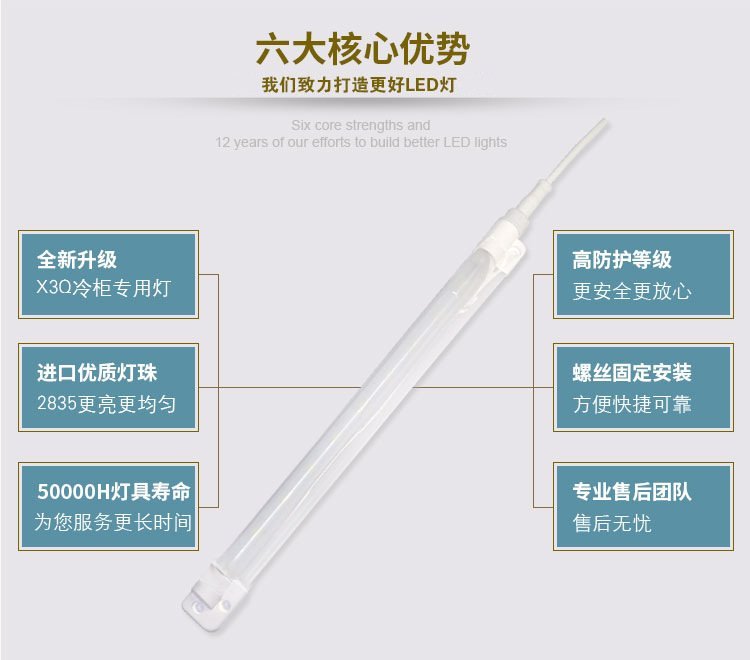 六大核心优势
我们致力打造更好LED灯

Six core strengths and
12 years of our efforts to build better LED lights

全新升级
X3Q冷柜专用灯

进口优质灯珠
2835更亮更均匀

50000H灯具寿命
为您服务更长时间

高防护等级
更安全更放心

螺丝固定安装
方便快捷可靠

专业售后团队
售后无忧