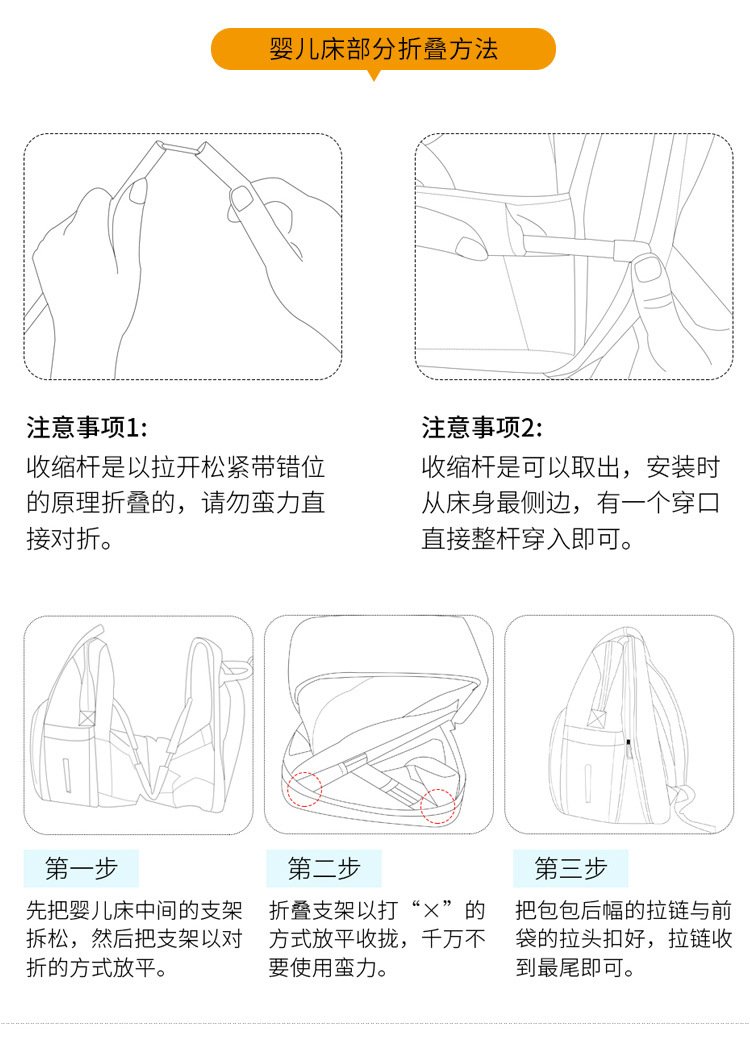 婴儿床部分折叠方法

注意事项1:
收缩杆是以拉开松紧带错位的原理折叠的，请勿蛮力直接对折。

注意事项2:
收缩杆是可以取出，安装时从床身最侧边，有一个穿口直接整杆穿入即可。

第一步
先把婴儿床中间的支架拆松，然后把支架以对折的方式放平。

第二步
折叠支架以打“×”的方式放平收拢，千万不要使用蛮力。

第三步
把包包后幅的拉链与前袋的拉头扣好，拉链收到最尾即可。