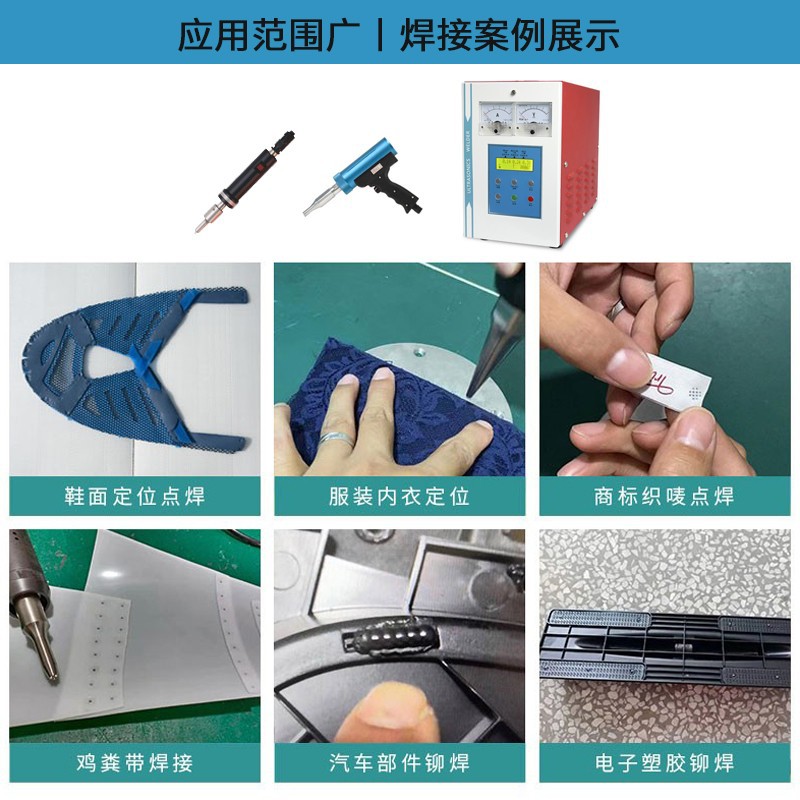 应用范围广 | 焊接案例展示

ULTRASONICS WELDER

A

V

鞋面定位点焊

服装内衣定位

商标织唛点焊

鸡粪带焊接

汽车部件铆焊

电子塑胶铆焊