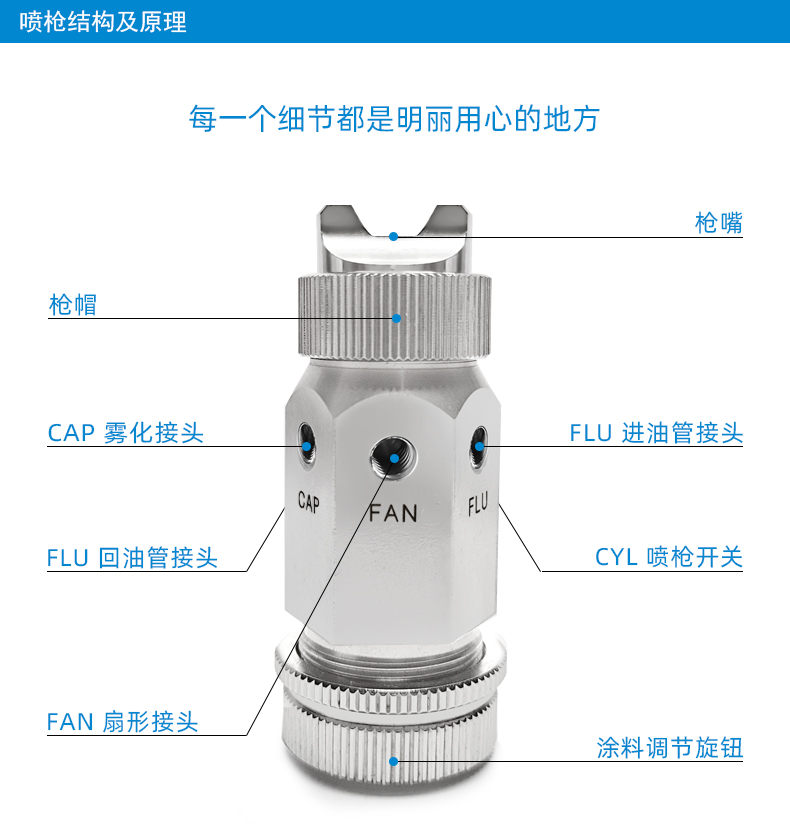 喷枪结构及原理

每一个细节都是明丽用心的地方

枪嘴

枪帽

CAP 雾化接头

FLU 进油管接头

CAP

FAN

FLU

FLU 回油管接头

CYL 喷枪开关

FAN 扇形接头

涂料调节旋钮