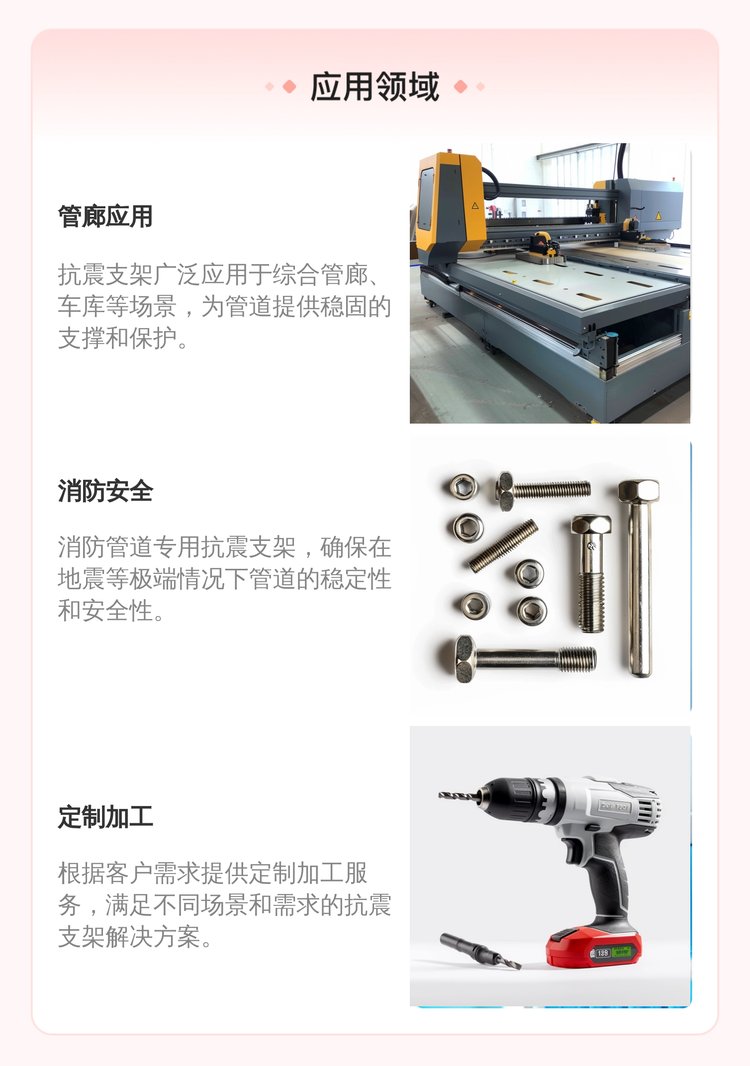 应用领域

管廊应用

抗震支架广泛应用于综合管廊、车库等场景，为管道提供稳固的支撑和保护。

消防安全

消防管道专用抗震支架，确保在地震等极端情况下管道的稳定性和安全性。

定制加工

根据客户需求提供定制加工服务，满足不同场景和需求的抗震支架解决方案。