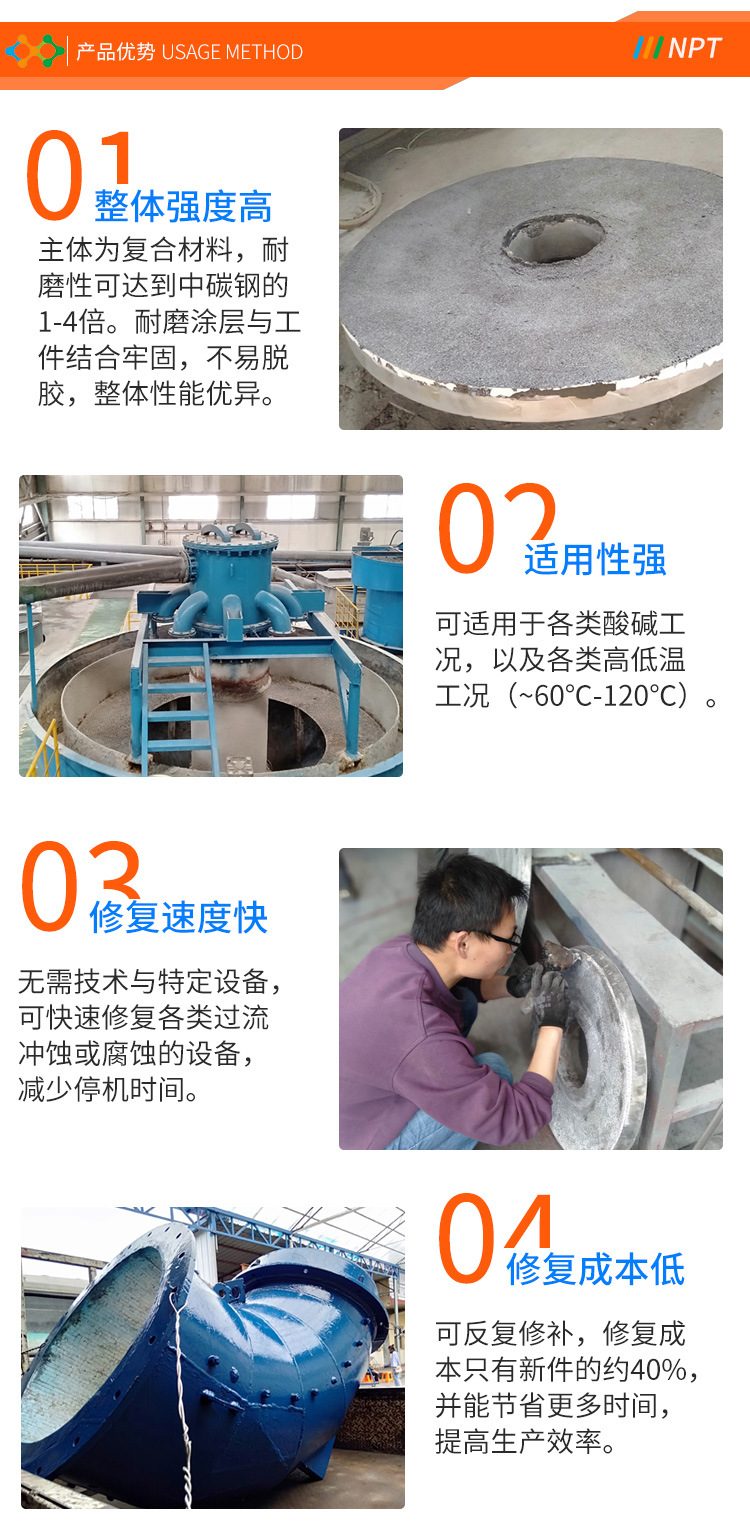 产品优势 USAGE METHOD

NPT

01
整体强度高
主体为复合材料，耐磨性可达到中碳钢的1-4倍。耐磨涂层与工件结合牢固，不易脱胶，整体性能优异。

02
适用性强
可适用于各类酸碱工况，以及各类高低温工况（~60℃-120℃）。

03
修复速度快
无需技术与特定设备，可快速修复各类过流冲蚀或腐蚀的设备，减少停机时间。

04
修复成本低
可反复修补，修复成本只有新件的约40%，并能节省更多时间，提高生产效率。