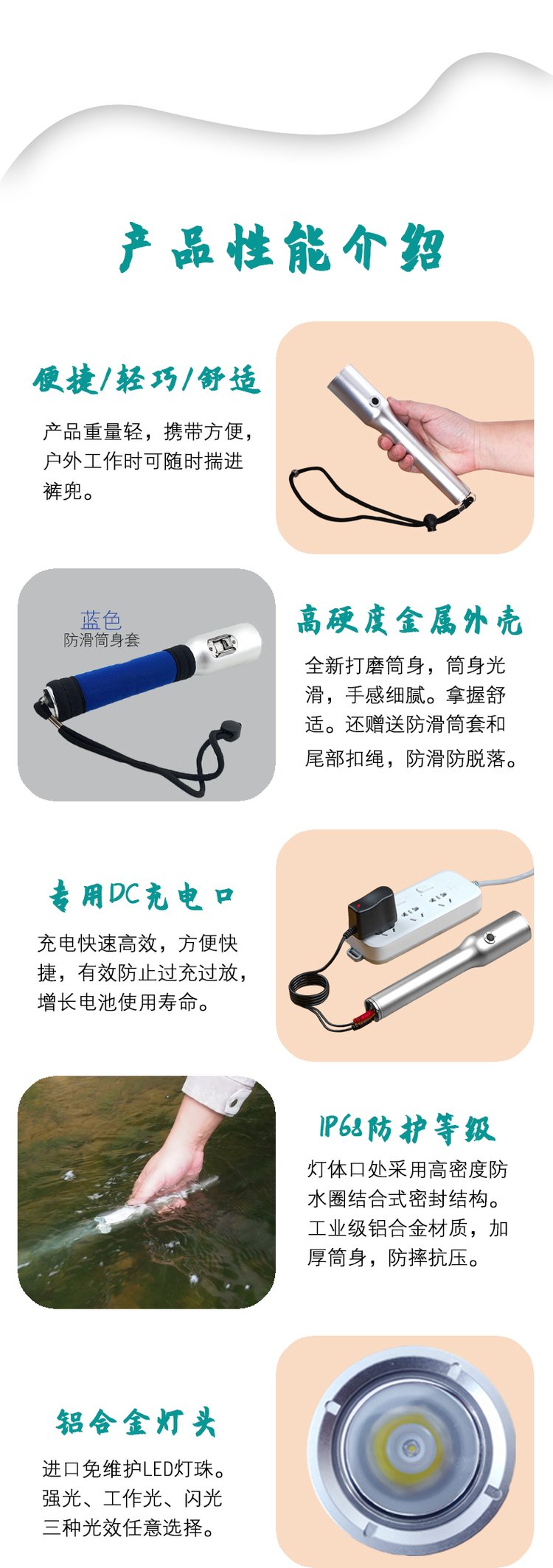 产品性能介绍

便捷/轻巧/舒适

产品重量轻，携带方便，户外工作时可随时揣进裤兜。

蓝色
防滑筒身套

高硬度金属外壳

全新打磨筒身，筒身光滑，手感细腻。拿握舒适。还赠送防滑筒套和尾部扣绳，防滑防脱落。

专用DC充电口

充电快速高效，方便快捷，有效防止过充过放，增长电池使用寿命。

IP68防护等级

灯体口处采用高密度防水圈结合式密封结构。工业级铝合金材质，加厚筒身，防摔抗压。

铝合金灯头

进口免维护LED灯珠。强光、工作光、闪光三种光效任意选择。