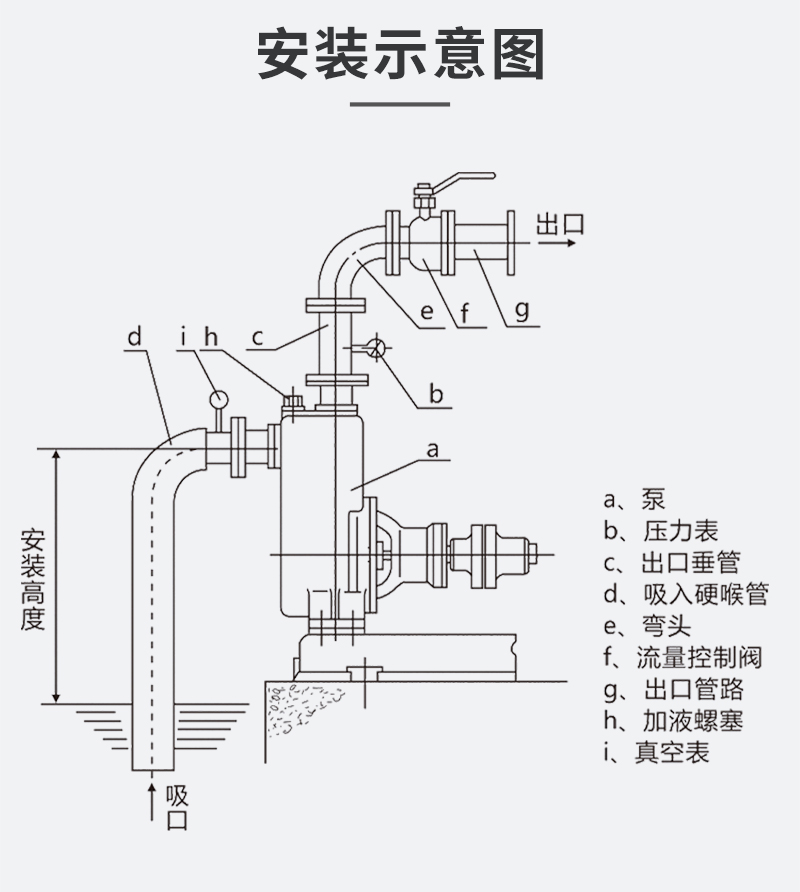 安装示意图

出口

e f g

d i h c

b

a

安装高度

吸口

a、泵
b、压力表
c、出口垂管
d、吸入硬喉管
e、弯头
f、流量控制阀
g、出口管路
h、加液螺塞
i、真空表