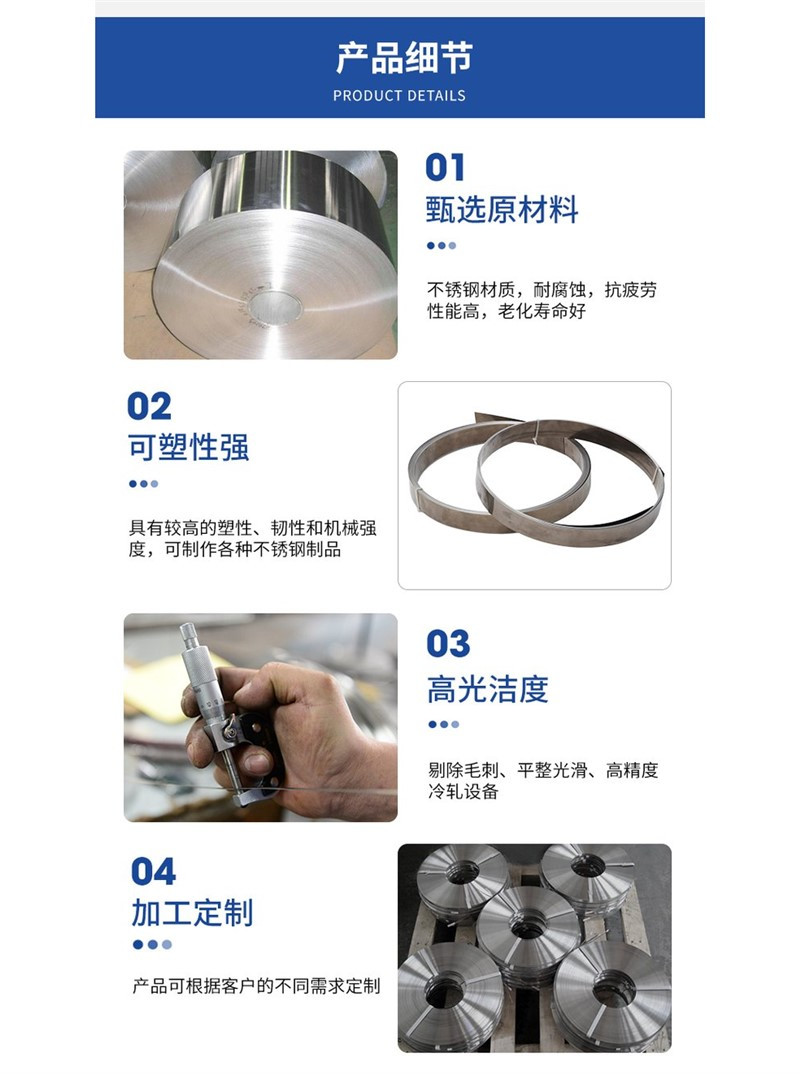 产品细节
PRODUCT DETAILS

01
甄选原材料

不锈钢材质，耐腐蚀，抗疲劳性能高，老化寿命好

02
可塑性强

具有较高的塑性、韧性和机械强度，可制作各种不锈钢制品

03
高光洁度

剔除毛刺、平整光滑、高精度冷轧设备

04
加工定制

产品可根据客户的不同需求定制