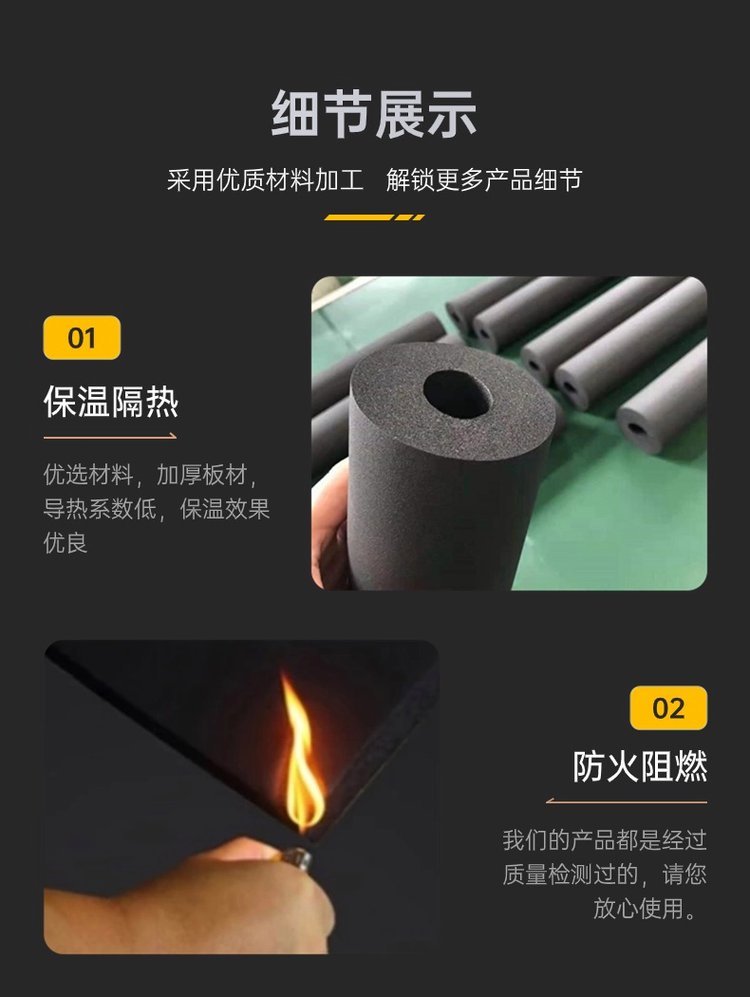 细节展示

采用优质材料加工　解锁更多产品细节

01

保温隔热

优选材料，加厚板材，导热系数低，保温效果优良

02

防火阻燃

我们的产品都是经过质量检测过的，请您放心使用。