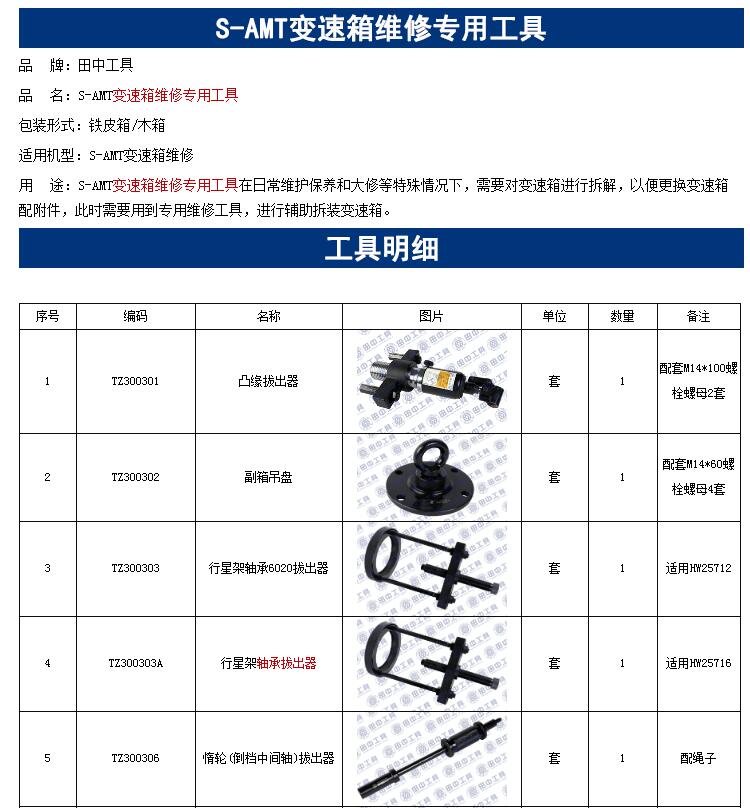 S-AMT变速箱维修专用工具

品　牌：田中工具

品　名：S-AMT变速箱维修专用工具

包装形式：铁皮箱/木箱

适用机型：S-AMT变速箱维修

用　途：S-AMT变速箱维修专用工具在日常维护保养和大修等特殊情况下，需要对变速箱进行拆解，以便更换变速箱配附件，此时需要用到专用维修工具，进行辅助拆装变速箱。

工具明细

| 序号 | 编码 | 名称 | 图片 | 单位 | 数量 | 备注 |
|---|---|---|---|---|---|---|
| 1 | TZ300301 | 凸缘拔出器 | 田中工具 | 套 | 1 | 配套M14*100螺栓螺母2套 |
| 2 | TZ300302 | 副箱吊盘 | 田中工具 | 套 | 1 | 配套M14*60螺栓螺母4套 |
| 3 | TZ300303 | 行星架轴承6020拔出器 | 田中工具 | 套 | 1 | 适用HW25712 |
| 4 | TZ300303A | 行星架轴承拔出器 | 田中工具 | 套 | 1 | 适用HW25716 |
| 5 | TZ300306 | 惰轮(倒档中间轴)拔出器 | 田中工具 | 套 | 1 | 配绳子 |