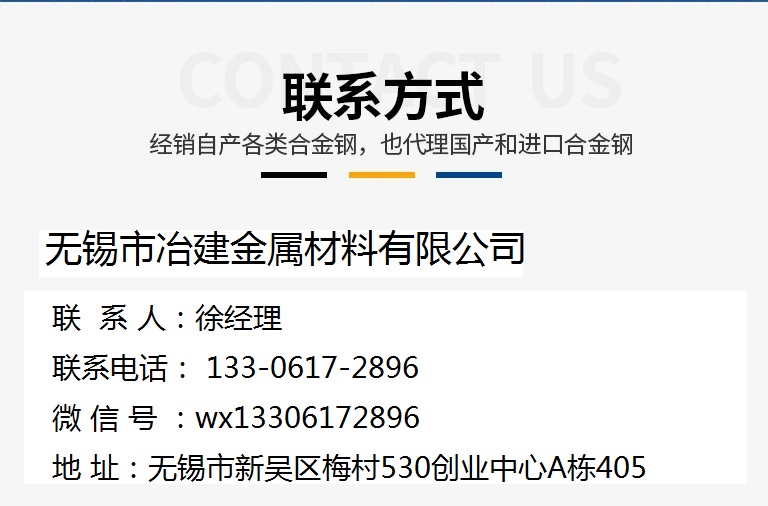 CONTACT US
联系方式
经销自产各类合金钢，也代理国产和进口合金钢

无锡市冶建金属材料有限公司

联 系 人：徐经理
联系电话： 133-0617-2896
微 信 号 ：wx13306172896
地 址：无锡市新吴区梅村530创业中心A栋405