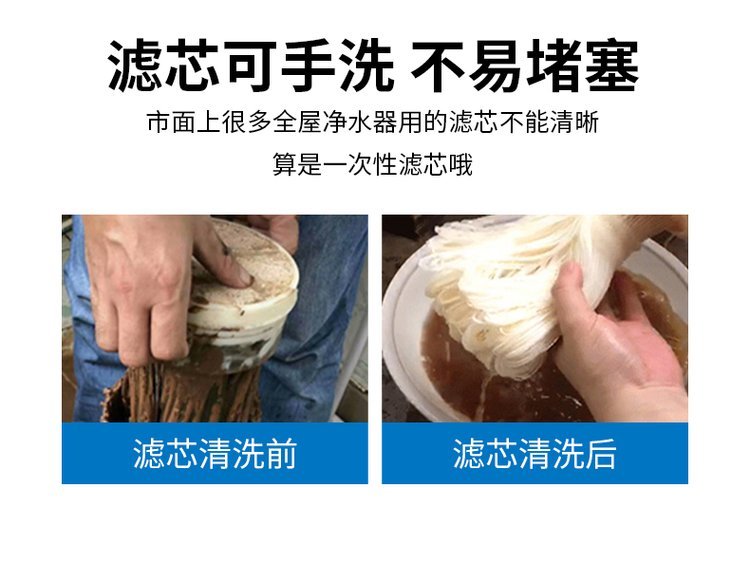 滤芯可手洗 不易堵塞

市面上很多全屋净水器用的滤芯不能清晰

算是一次性滤芯哦

滤芯清洗前

滤芯清洗后