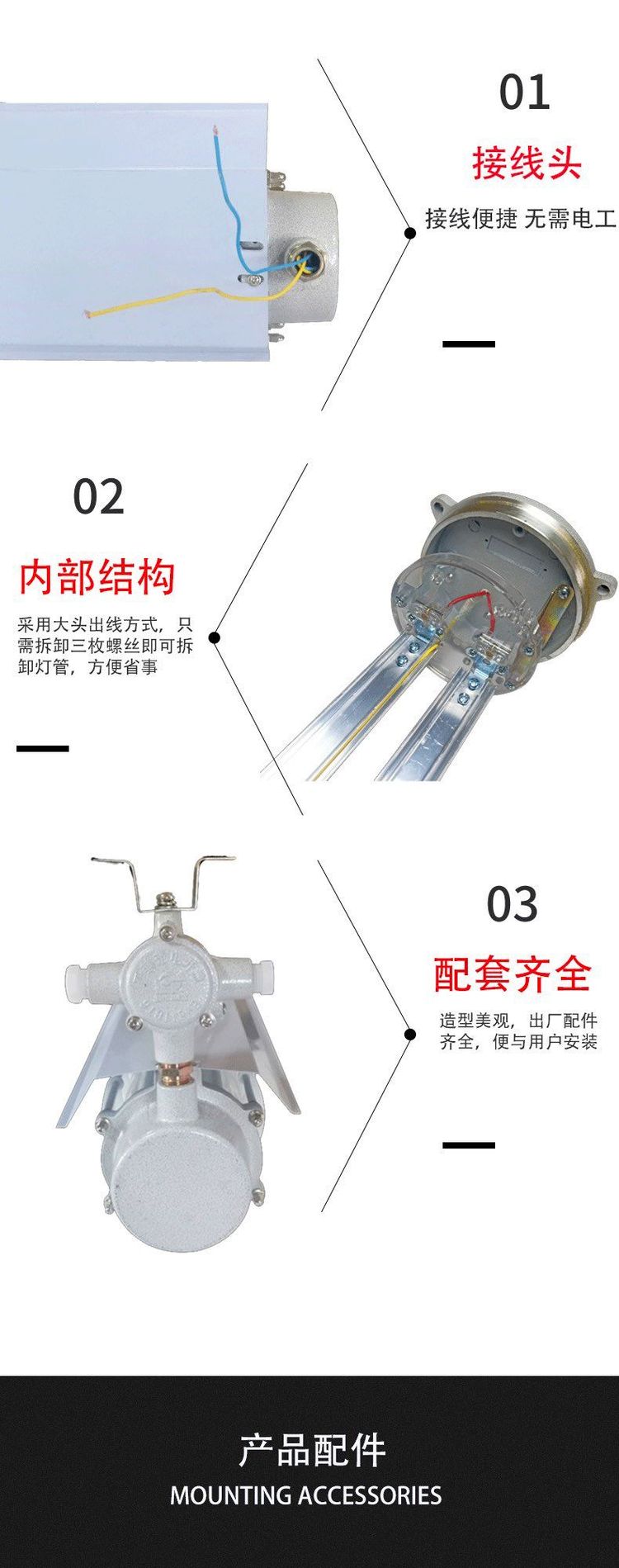 01

接线头

接线便捷 无需电工

02

内部结构

采用大头出线方式，只需拆卸三枚螺丝即可拆卸灯管，方便省事

03

配套齐全

造型美观，出厂配件齐全，便与用户安装

产品配件

MOUNTING ACCESSORIES