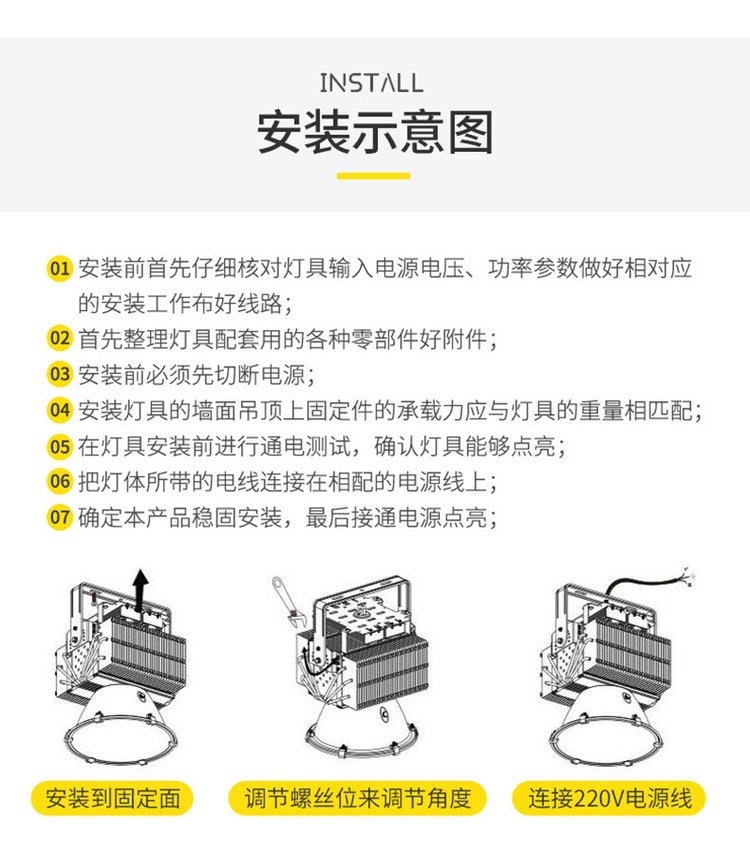 INSTALL

安装示意图

01 安装前首先仔细核对灯具输入电源电压、功率参数做好相对应的安装工作布好线路；

02 首先整理灯具配套用的各种零部件好附件；

03 安装前必须先切断电源；

04 安装灯具的墙面吊顶上固定件的承载力应与灯具的重量相匹配；

05 在灯具安装前进行通电测试，确认灯具能够点亮；

06 把灯体所带的电线连接在相配的电源线上；

07 确定本产品稳固安装，最后接通电源点亮；

安装到固定面

调节螺丝位来调节角度

连接220V电源线