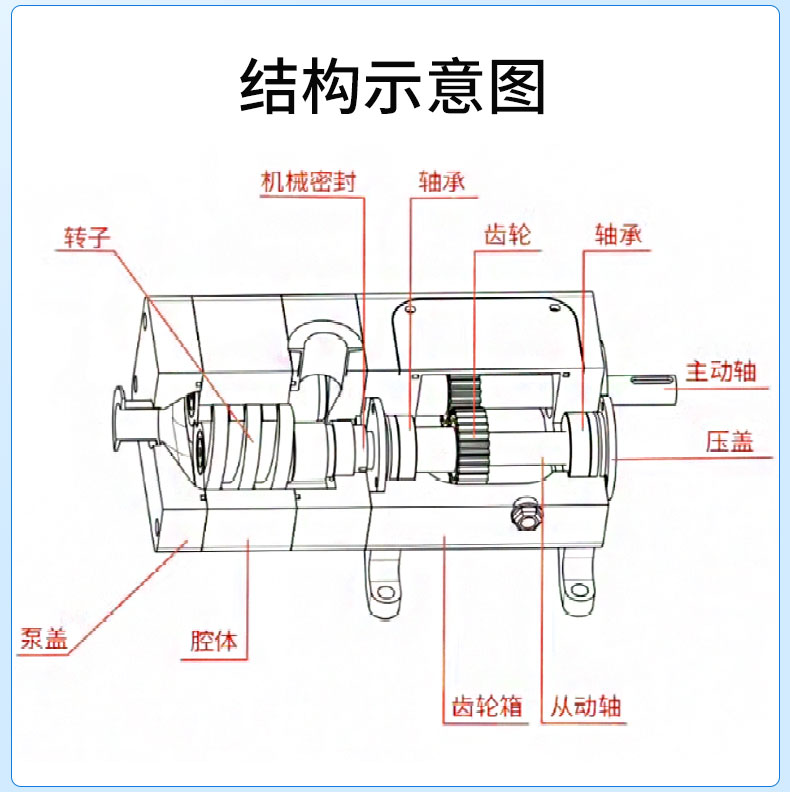 结构示意图

机械密封

轴承

转子

齿轮

轴承

主动轴

压盖

泵盖

腔体

齿轮箱

从动轴