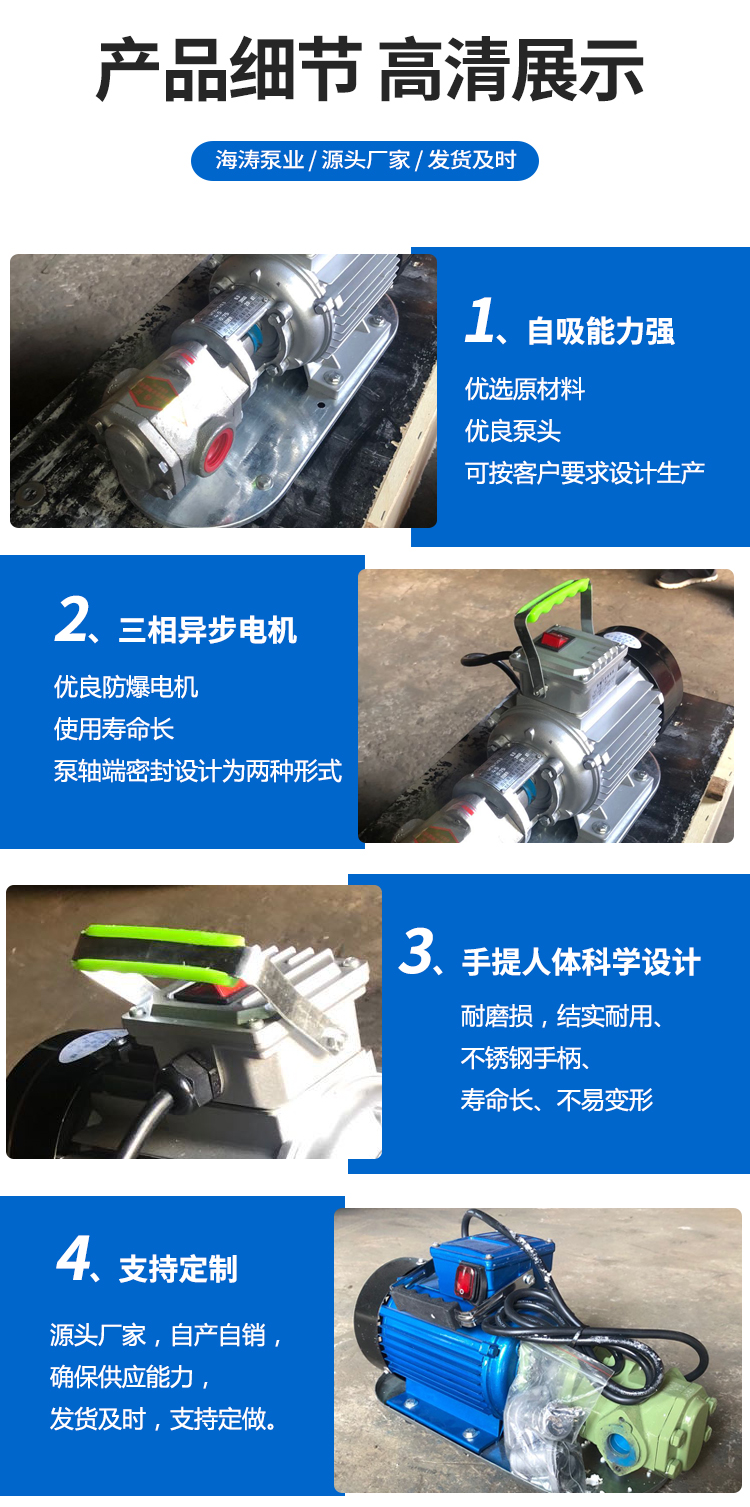 产品细节 高清展示

海涛泵业 / 源头厂家 / 发货及时

1、自吸能力强

优选原材料
优良泵头
可按客户要求设计生产

2、三相异步电机

优良防爆电机
使用寿命长
泵轴端密封设计为两种形式

3、手提人体科学设计

耐磨损，结实耐用、
不锈钢手柄、
寿命长、不易变形

4、支持定制

源头厂家，自产自销，
确保供应能力，
发货及时，支持定做。