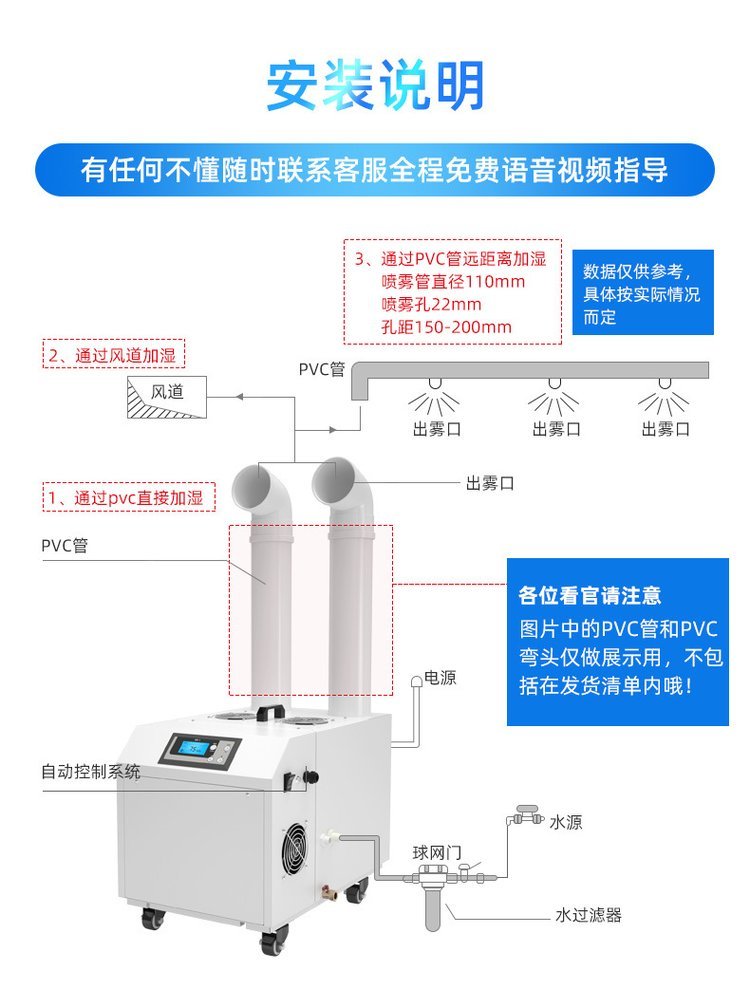 安装说明

有任何不懂随时联系客服全程免费语音视频指导

3、通过PVC管远距离加湿
喷雾管直径110mm
喷雾孔22mm
孔距150-200mm

数据仅供参考，具体按实际情况而定

2、通过风道加湿

风道

PVC管

出雾口

出雾口

出雾口

出雾口

1、通过pvc直接加湿

PVC管

各位看官请注意
图片中的PVC管和PVC弯头仅做展示用，不包括在发货清单内哦！

电源

自动控制系统

水源

球网门

水过滤器