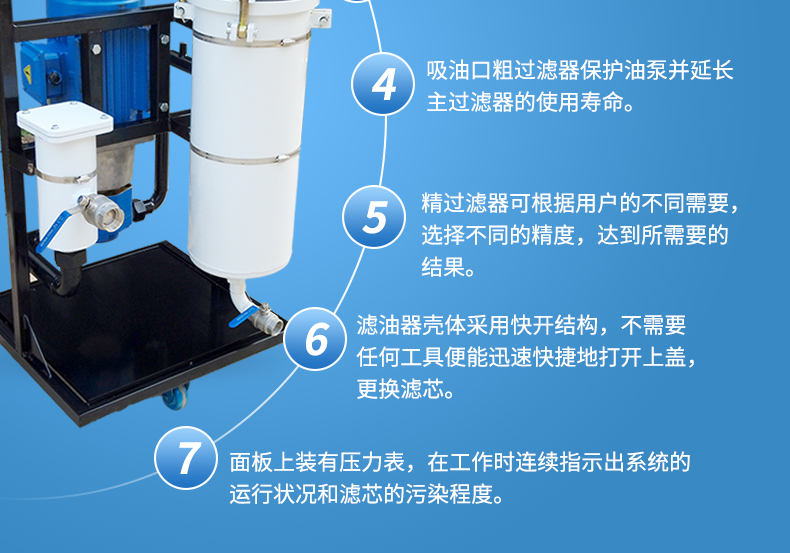 4
吸油口粗过滤器保护油泵并延长主过滤器的使用寿命。

5
精过滤器可根据用户的不同需要，选择不同的精度，达到所需要的结果。

6
滤油器壳体采用快开结构，不需要任何工具便能迅速快捷地打开上盖，更换滤芯。

7
面板上装有压力表，在工作时连续指示出系统的运行状况和滤芯的污染程度。